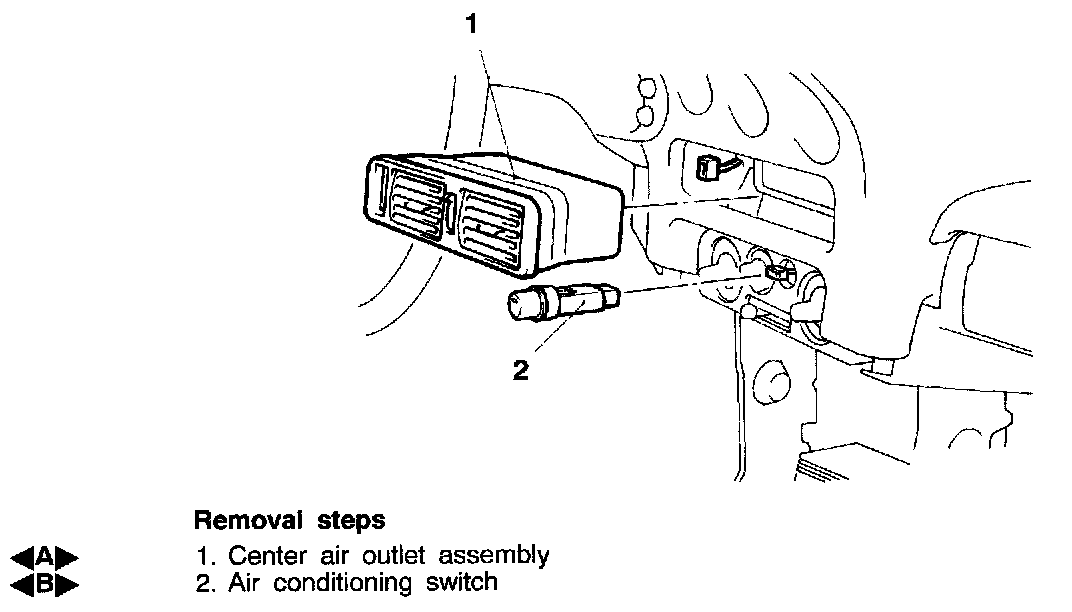 1

2

Removal steps
◀A▶ 1. Center air outlet assembly
◀B▶ 2. Air conditioning switch