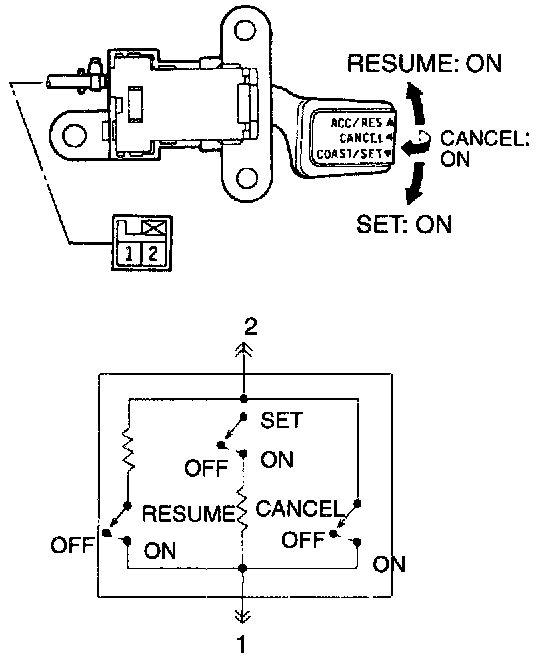 RESUME: ON
ACC/RES
CANCEL
COAST/SET
CANCEL: ON
SET: ON
1 2

2
SET
OFF
ON
RESUME
CANCEL
OFF
ON
OFF
ON
1