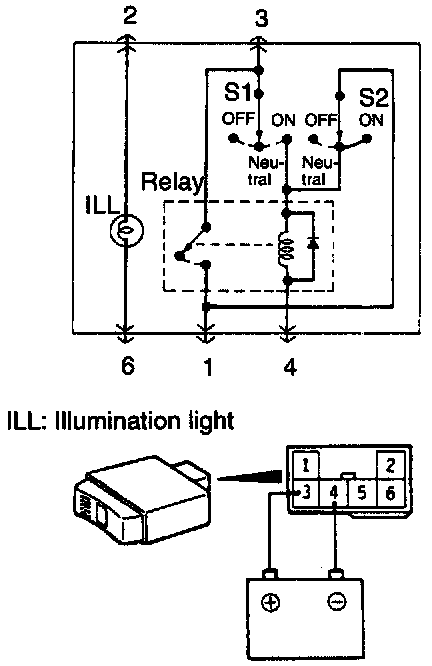 2
3
S1
S2
OFF
ON
OFF
ON
Neutral
Neutral
Relay
ILL
6
1
4

ILL: Illumination light

1
2
3
4
5
6
⊕
⊖