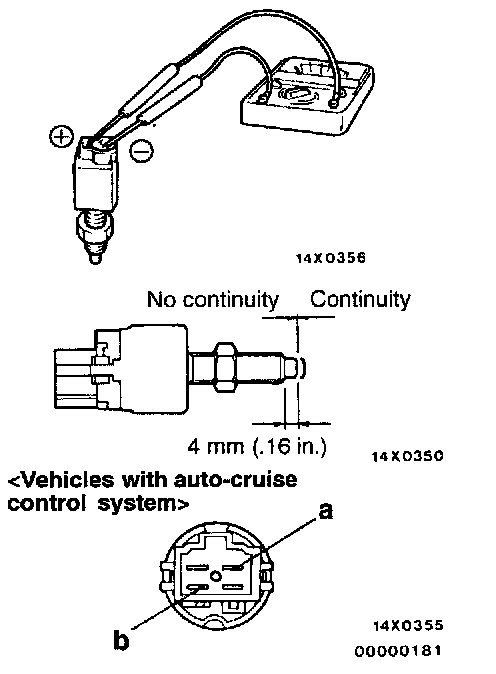 ⊕ ⊖

14X0356

No continuity Continuity

4 mm (.16 in.)

14X0350

<Vehicles with auto-cruise control system>

a

b

14X0355
00000181