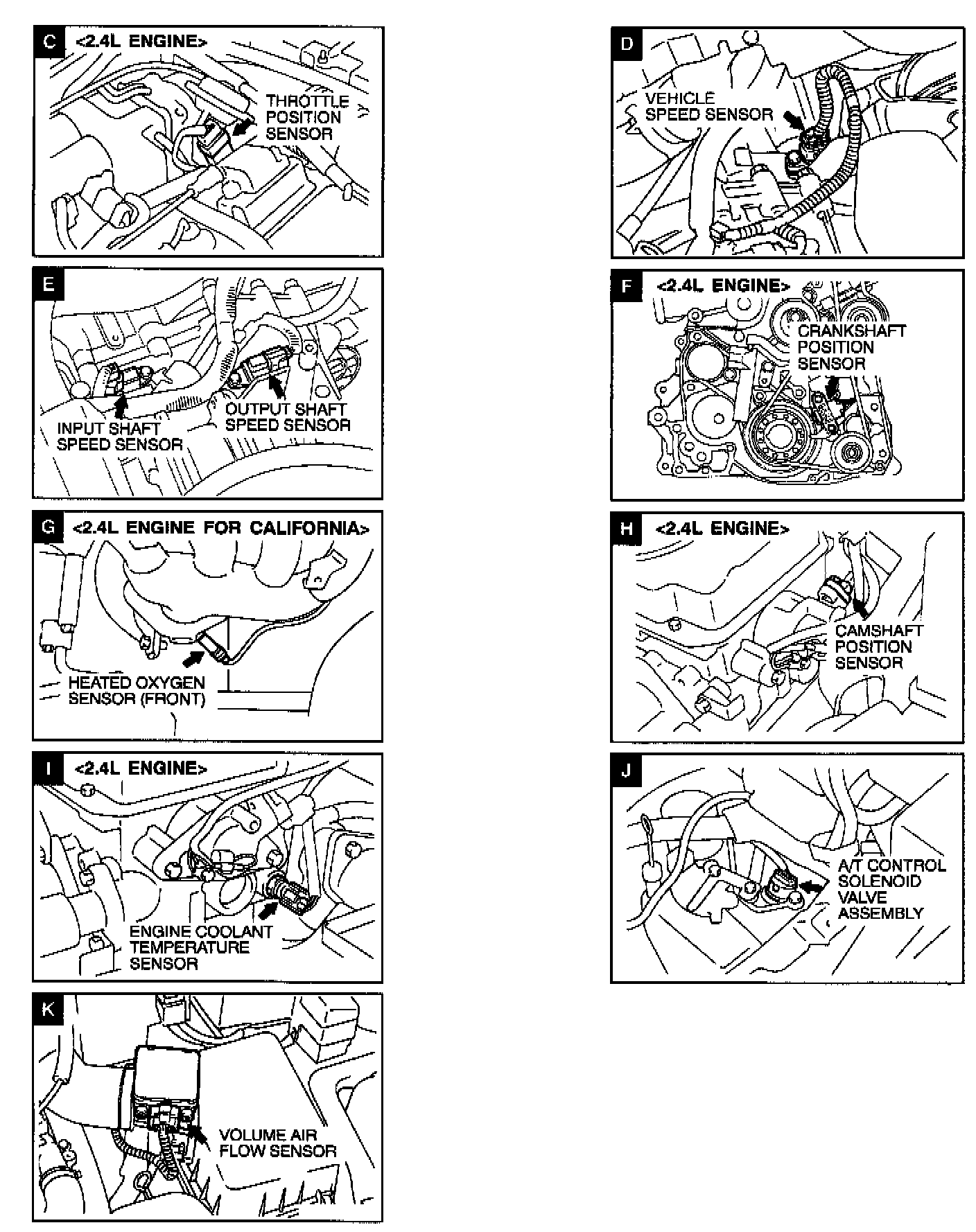 C <2.4L ENGINE>

THROTTLE POSITION SENSOR

D

VEHICLE SPEED SENSOR

E

INPUT SHAFT SPEED SENSOR

OUTPUT SHAFT SPEED SENSOR

F <2.4L ENGINE>

CRANKSHAFT POSITION SENSOR

G <2.4L ENGINE FOR CALIFORNIA>

HEATED OXYGEN SENSOR (FRONT)

H <2.4L ENGINE>

CAMSHAFT POSITION SENSOR

I <2.4L ENGINE>

ENGINE COOLANT TEMPERATURE SENSOR

J

A/T CONTROL SOLENOID VALVE ASSEMBLY

K

VOLUME AIR FLOW SENSOR