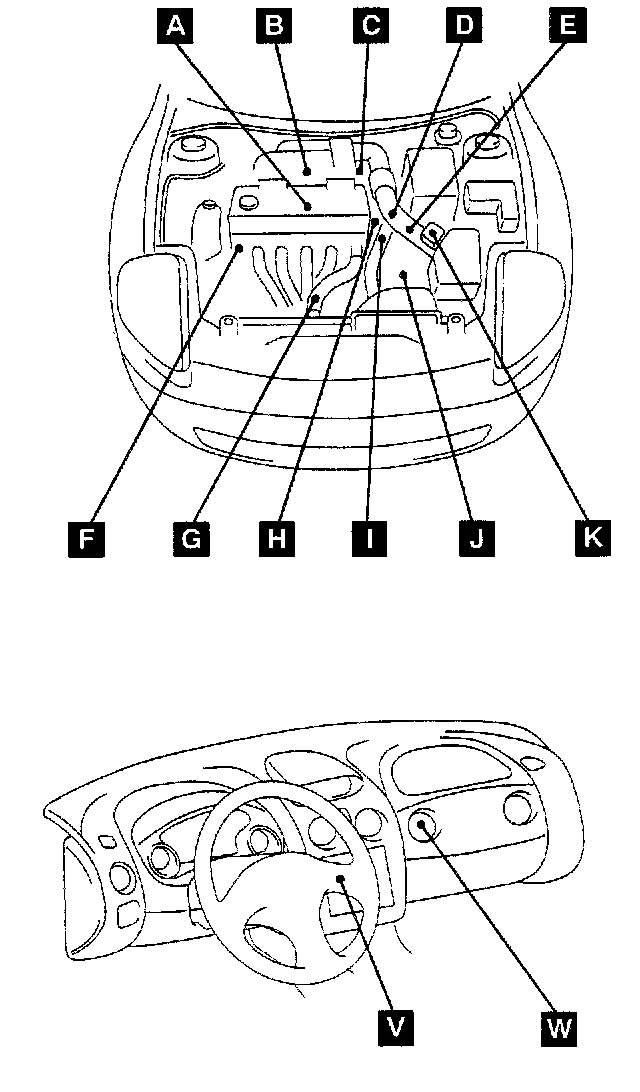 A B C D E

F G H I J K

V W