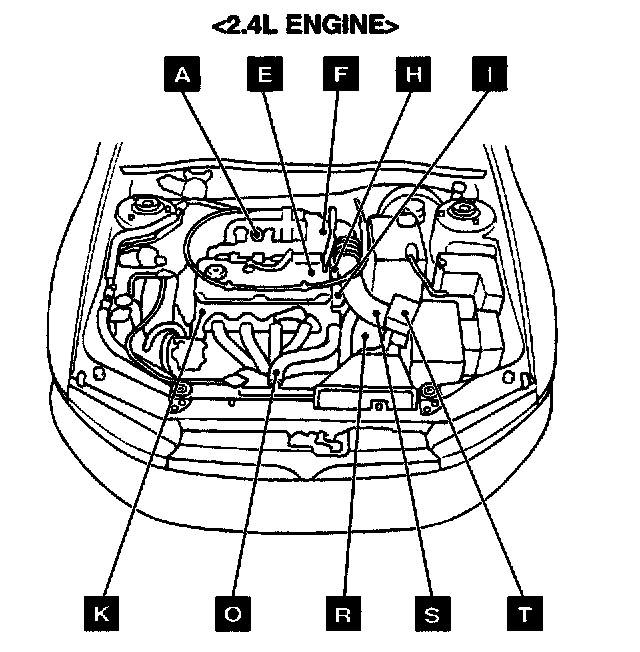 <2.4L ENGINE>

A E F H I

K O R S T