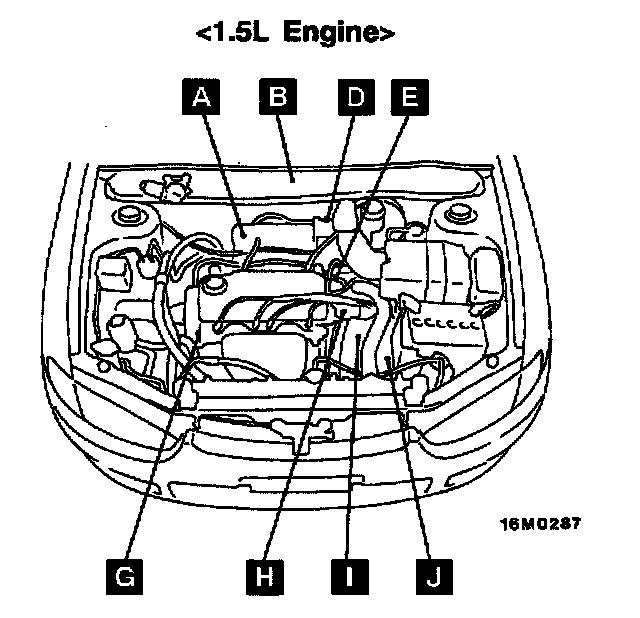 <1.5L Engine>

A B D E

16M0287

G H I J