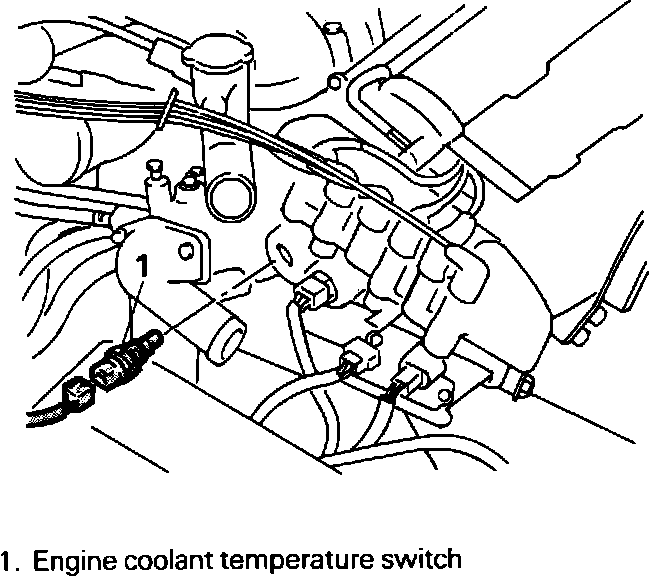 1

1. Engine coolant temperature switch