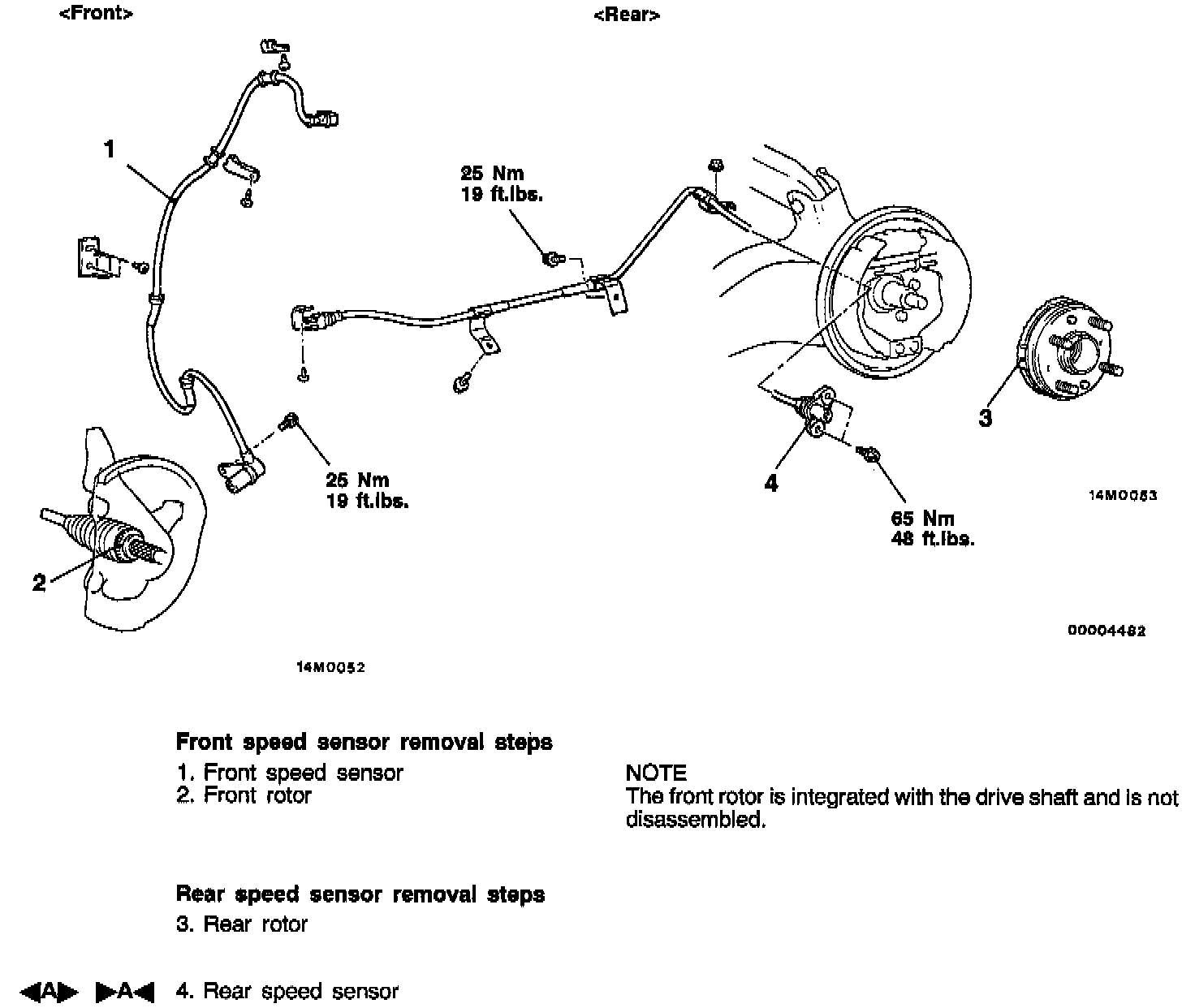 <Front>

<Rear>

1

25 Nm
19 ft.lbs.

25 Nm
19 ft.lbs.

2

3

4

65 Nm
48 ft.lbs.

14M0053

00004482

14M0052

**Front speed sensor removal steps**

1. Front speed sensor
2. Front rotor

NOTE
The front rotor is integrated with the drive shaft and is not disassembled.

**Rear speed sensor removal steps**

3. Rear rotor

◀A▶ ▶A◀ 4. Rear speed sensor