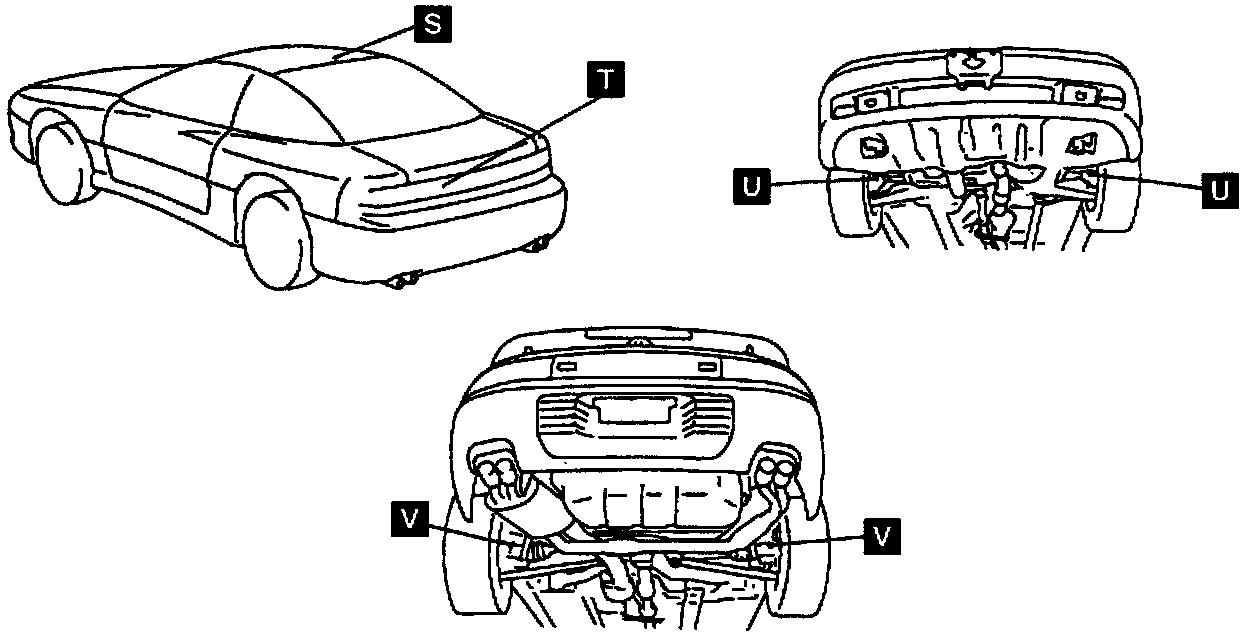 S
T
U
U
V
V