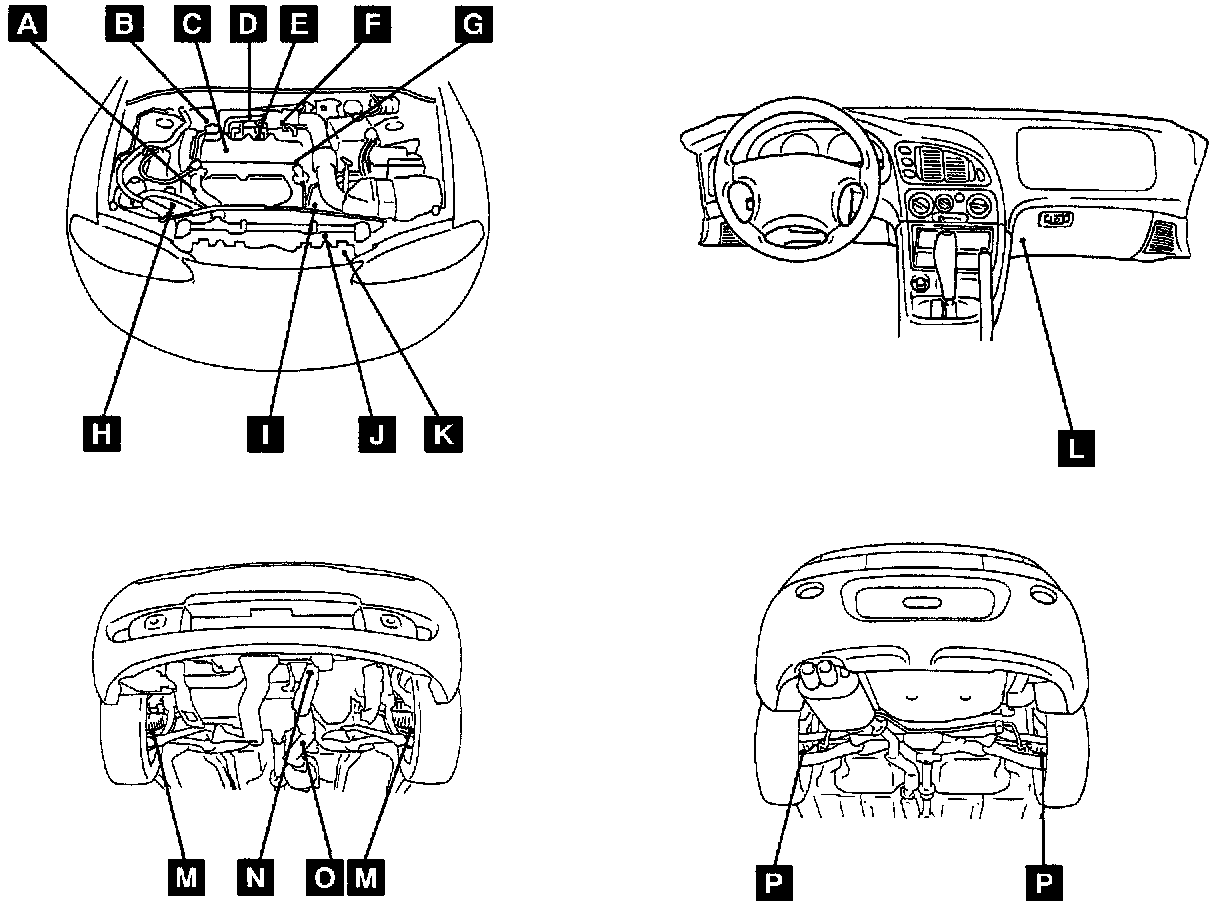 A B C D E F G

H I J K

L

M N O M

P P