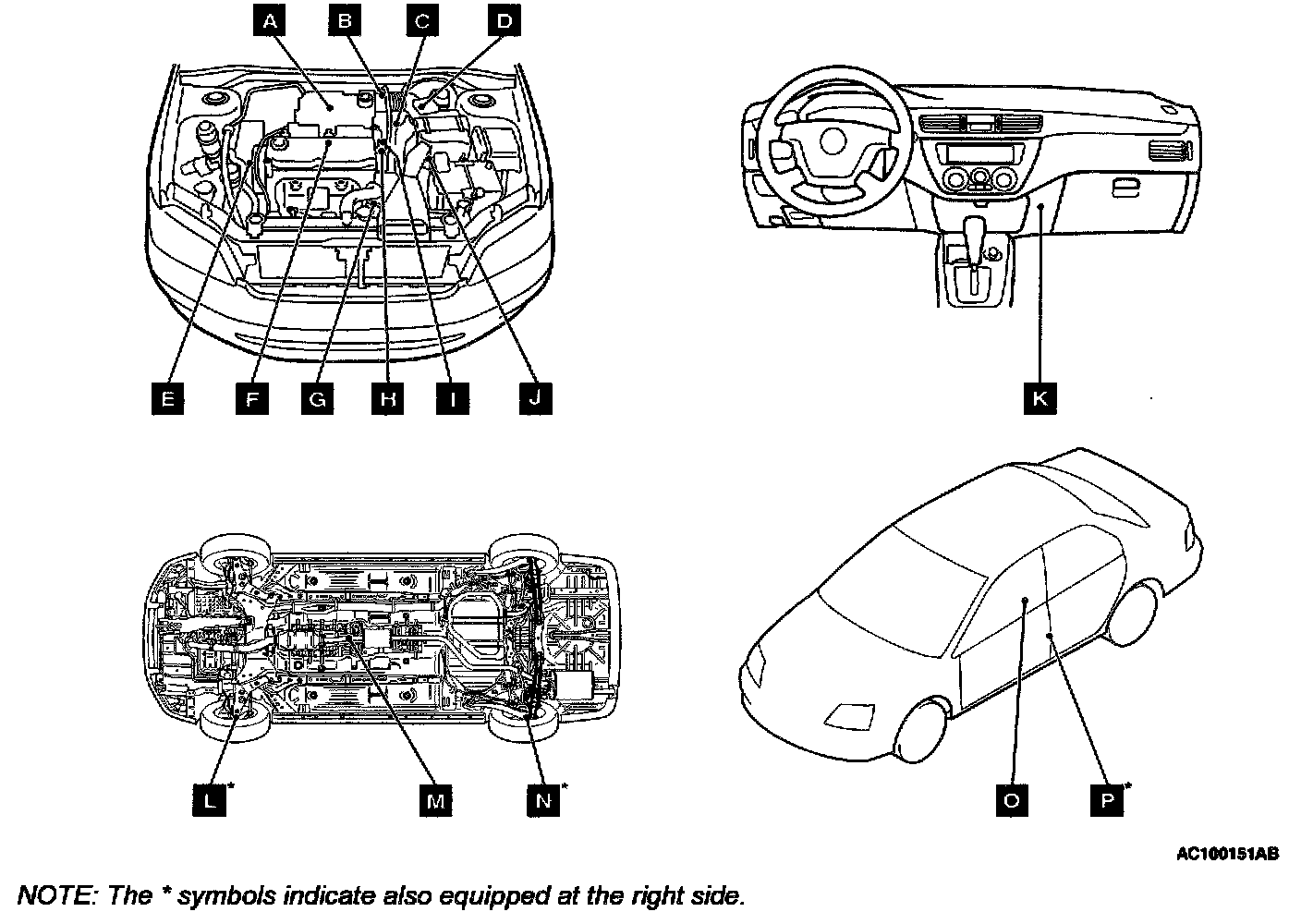 A B C D

E F G H I J

K

L* M N*

O P*

AC100151AB

NOTE: The * symbols indicate also equipped at the right side.