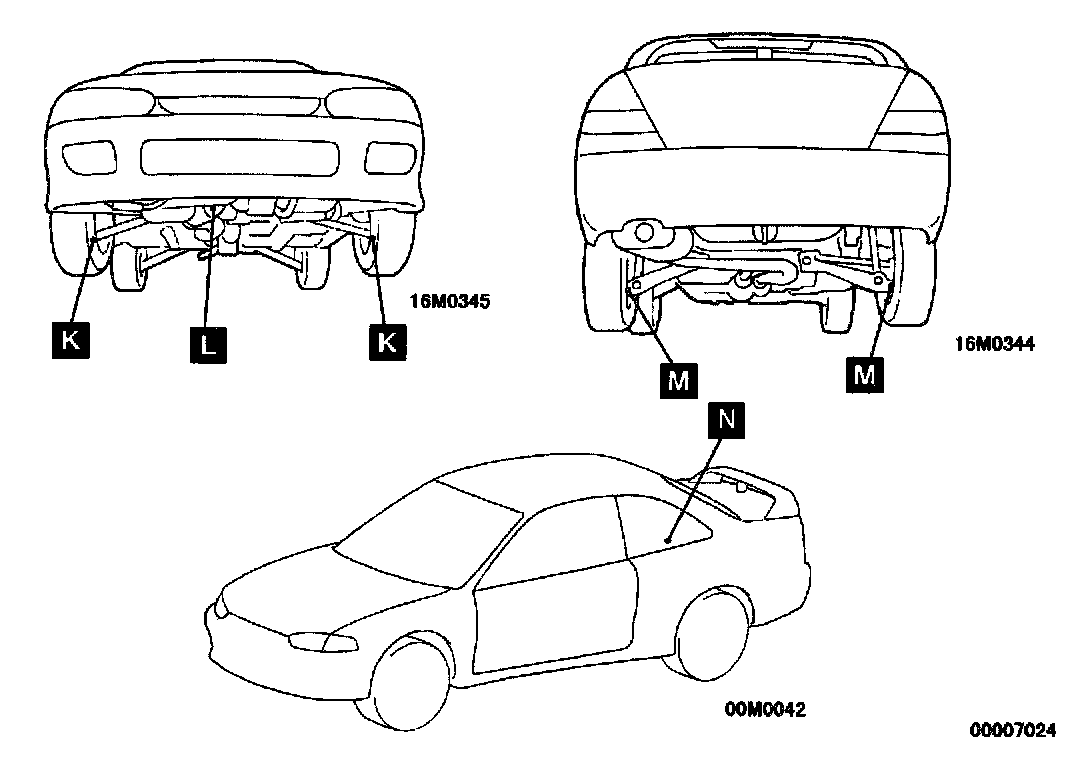 16M0345

K

L

K

16M0344

M

M

N

00M0042

00007024