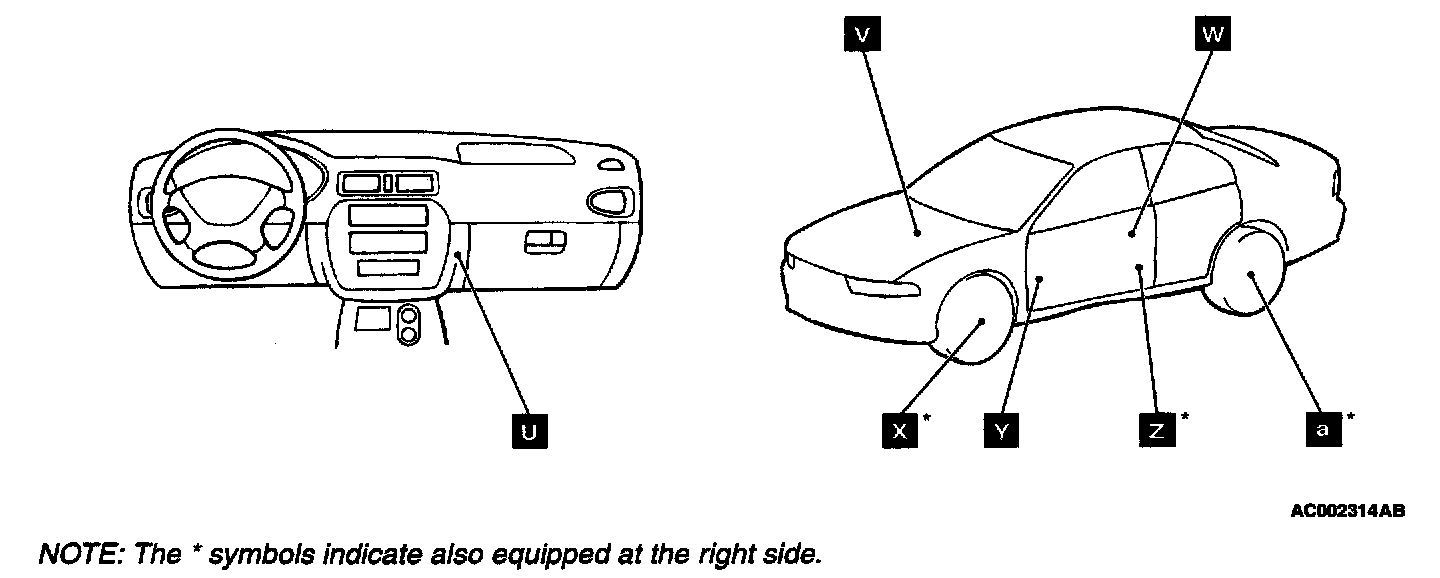 V

W

U

X *

Y

Z *

a *

AC002314AB

NOTE: The * symbols indicate also equipped at the right side.