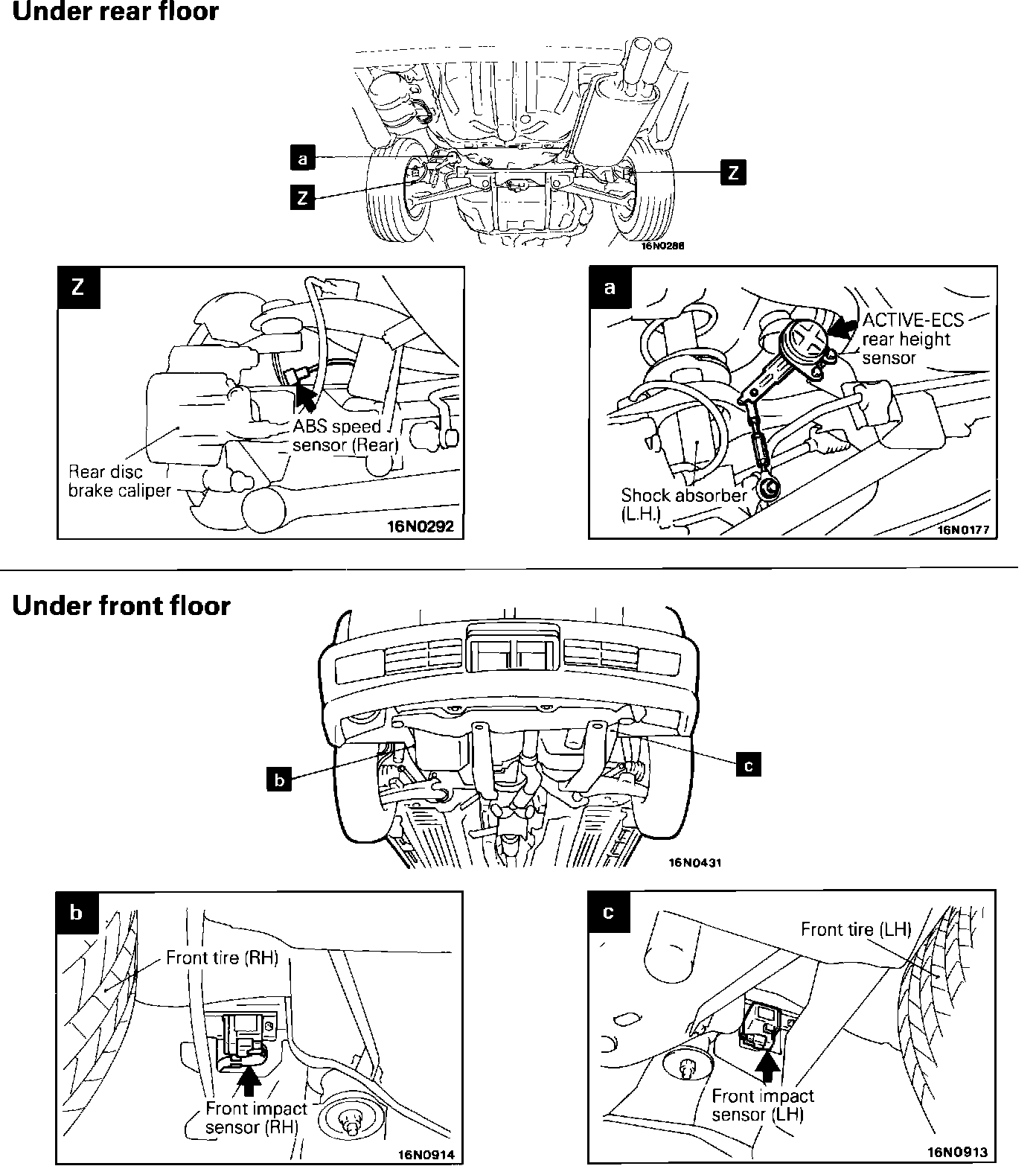 Under rear floor

a

Z

Z

16N0288

Z

ABS speed sensor (Rear)

Rear disc brake caliper

16N0292

a

ACTIVE-ECS rear height sensor

Shock absorber (L.H.)

16N0177

Under front floor

b

c

16N0431

b

Front tire (RH)

Front impact sensor (RH)

16N0914

c

Front tire (LH)

Front impact sensor (LH)

16N0913