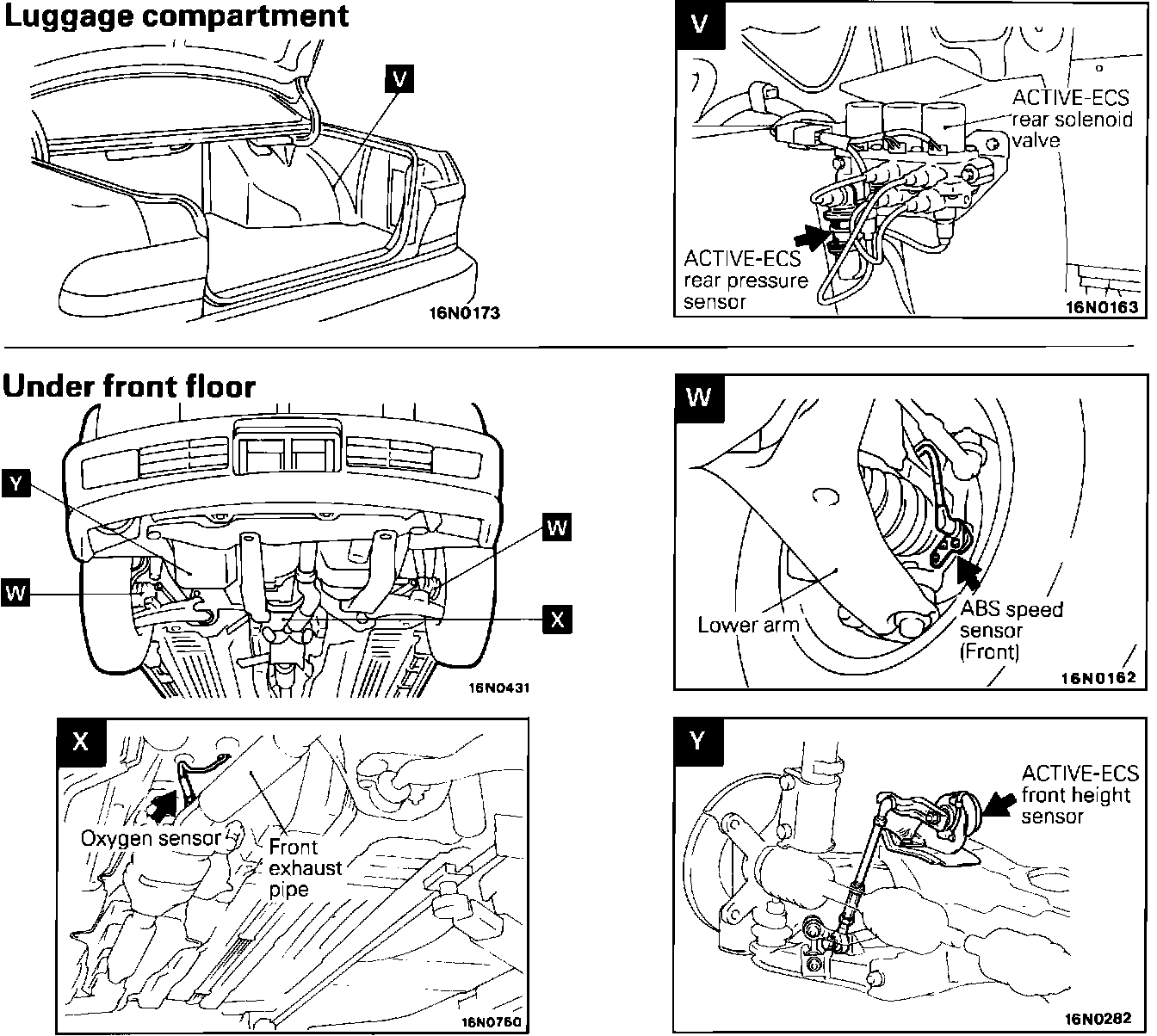 Luggage compartment

V

16N0173

V

ACTIVE-ECS rear solenoid valve

ACTIVE-ECS rear pressure sensor

16N0163

Under front floor

Y

W

W

X

16N0431

W

Lower arm

ABS speed sensor (Front)

16N0162

X

Oxygen sensor

Front exhaust pipe

16N0760

Y

ACTIVE-ECS front height sensor

16N0282