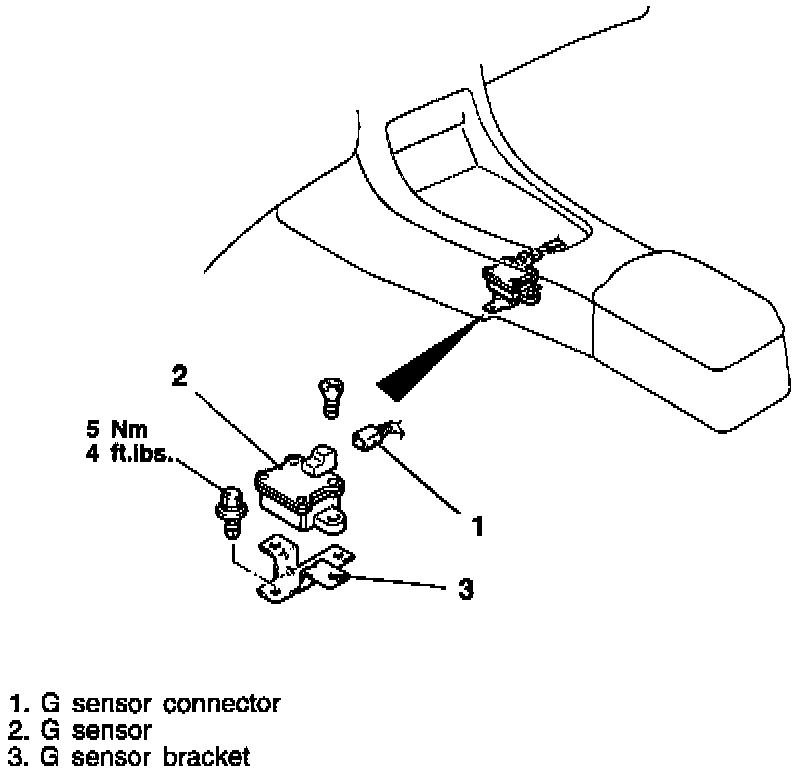 2

5 Nm
4 ft.lbs.

1

3

1. G sensor connector
2. G sensor
3. G sensor bracket