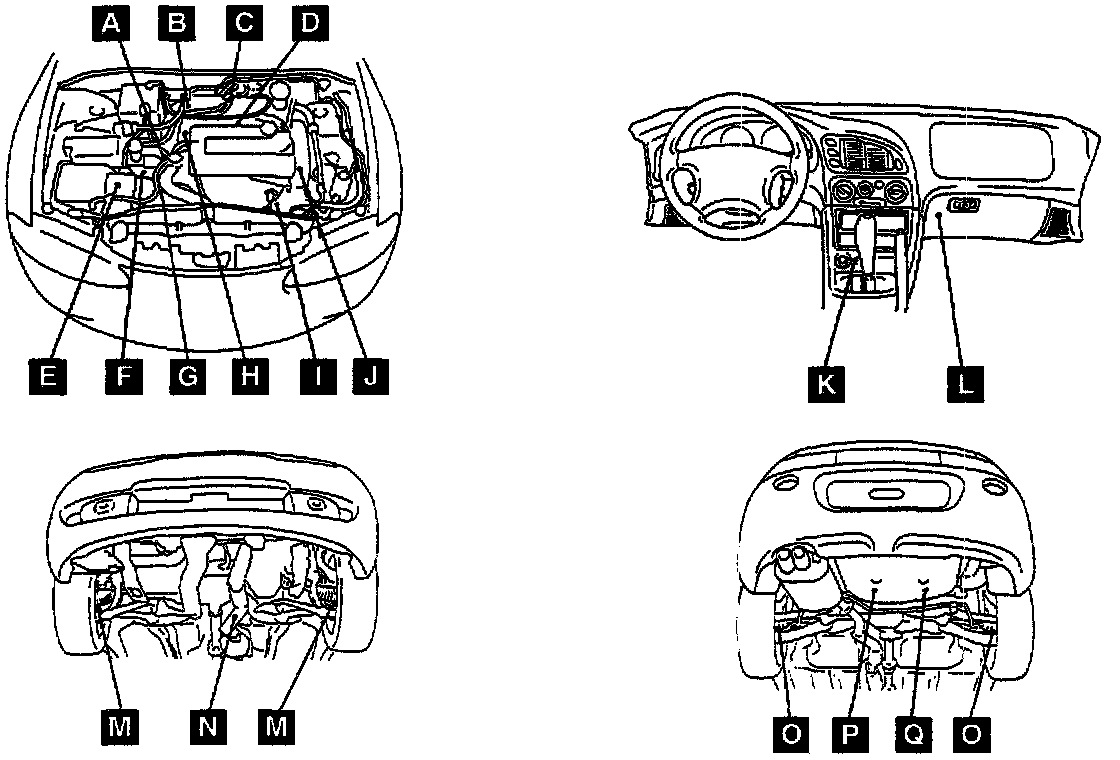 A B C D

E F G H I J

K L

M N M

O P Q O