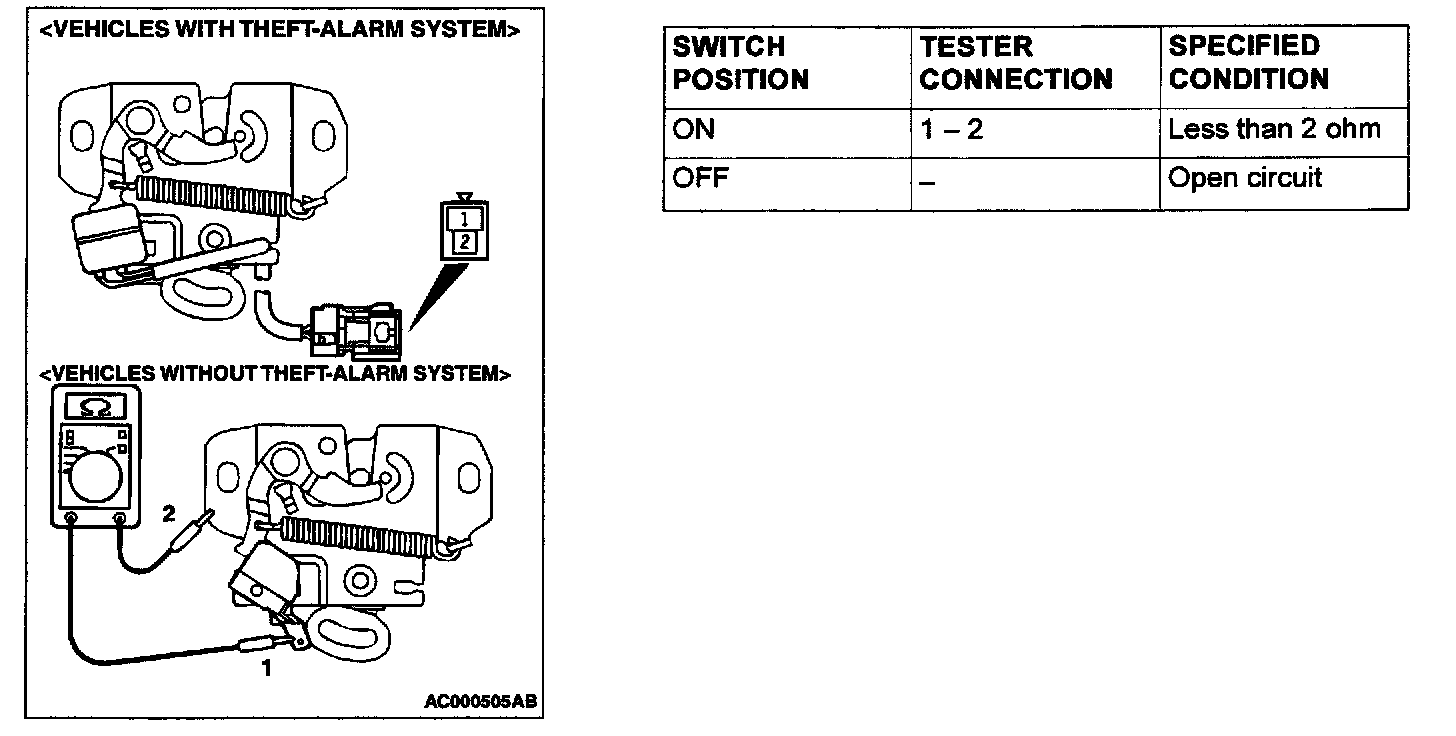 <VEHICLES WITH THEFT-ALARM SYSTEM>

1
2

<VEHICLES WITHOUT THEFT-ALARM SYSTEM>

Ω

2

1

AC000505AB

| SWITCH POSITION | TESTER CONNECTION | SPECIFIED CONDITION |
|---|---|---|
| ON | 1 – 2 | Less than 2 ohm |
| OFF | – | Open circuit |