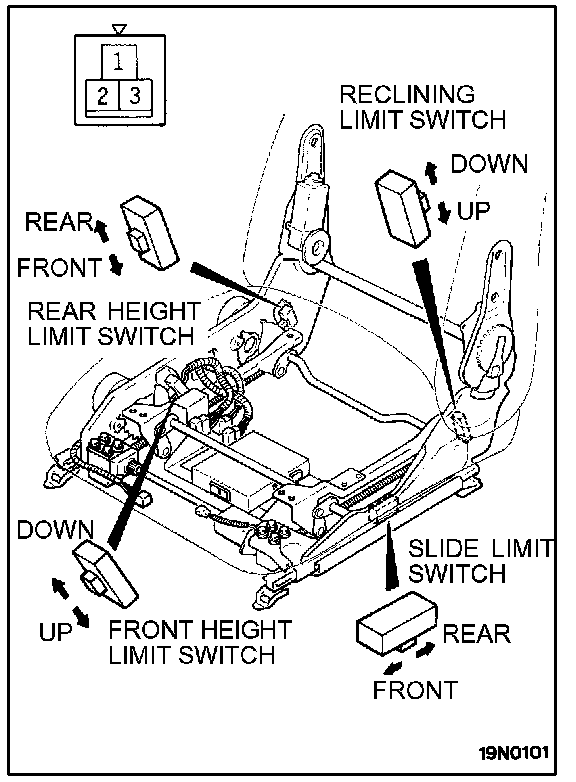 1
2 3

RECLINING LIMIT SWITCH

DOWN

UP

REAR

FRONT

REAR HEIGHT LIMIT SWITCH

DOWN

UP

FRONT HEIGHT LIMIT SWITCH

SLIDE LIMIT SWITCH

REAR

FRONT

19N0101