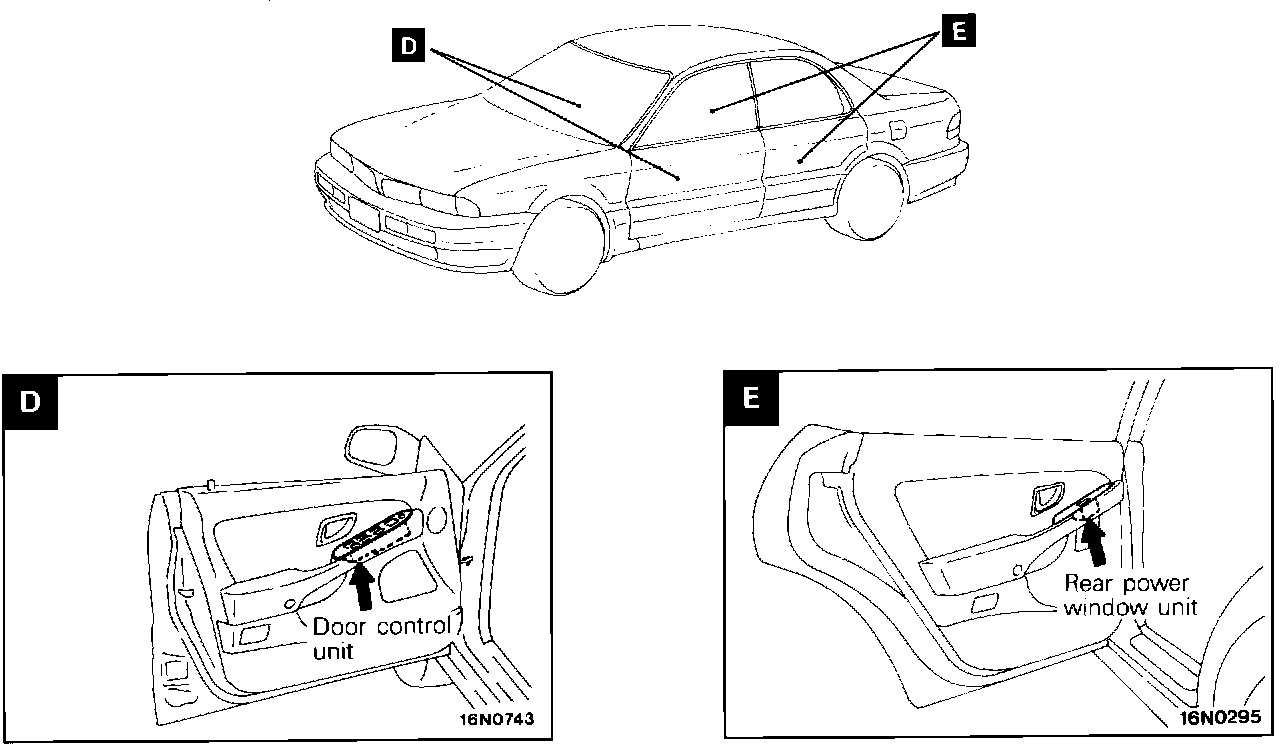 D

E

D

Door control unit

16N0743

E

Rear power window unit

16N0295