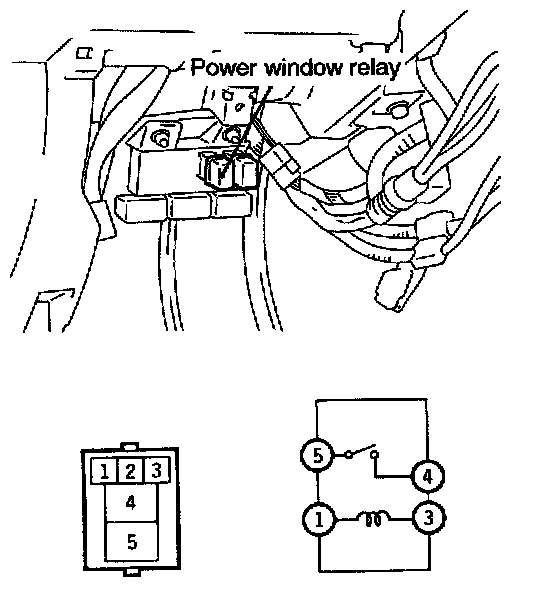 Power window relay

1 2 3
4
5

5
4
1
3