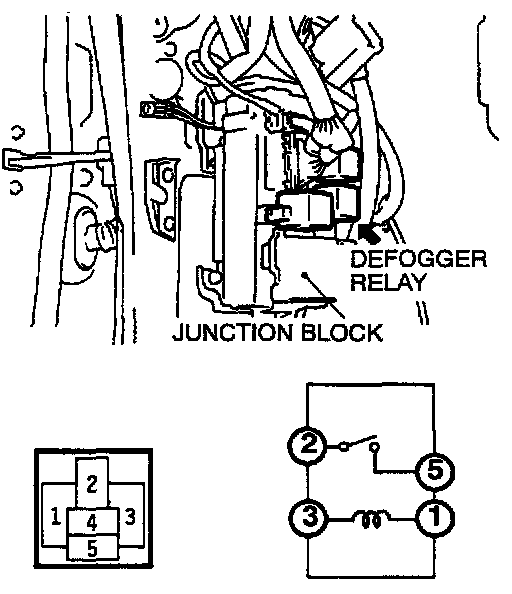 DEFOGGER RELAY

JUNCTION BLOCK

2
1 4 3
5

2
5
3
1