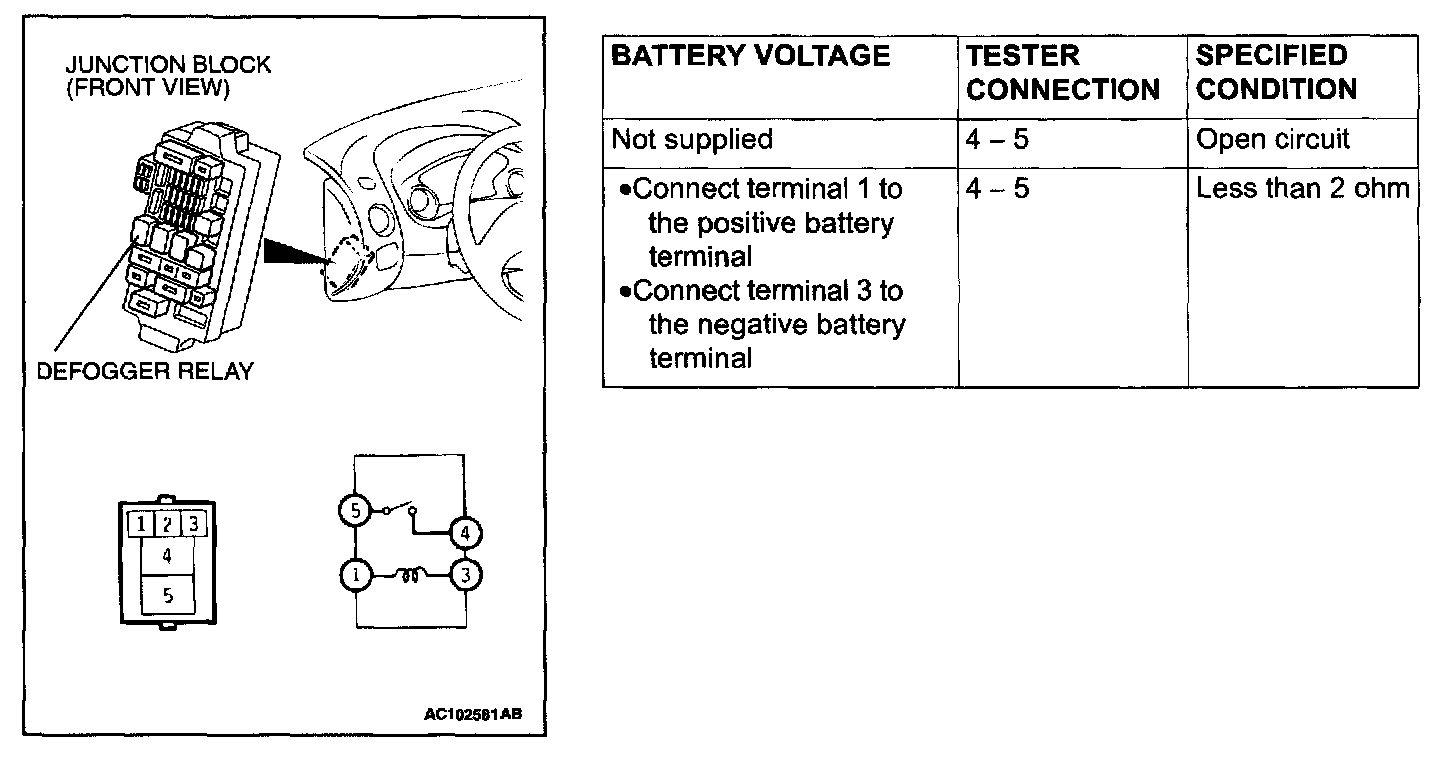 JUNCTION BLOCK
(FRONT VIEW)

DEFOGGER RELAY

1 2 3
4
5

5
4
1
3

AC102581AB

| BATTERY VOLTAGE | TESTER CONNECTION | SPECIFIED CONDITION |
|---|---|---|
| Not supplied | 4 – 5 | Open circuit |
| •Connect terminal 1 to the positive battery terminal •Connect terminal 3 to the negative battery terminal | 4 – 5 | Less than 2 ohm |