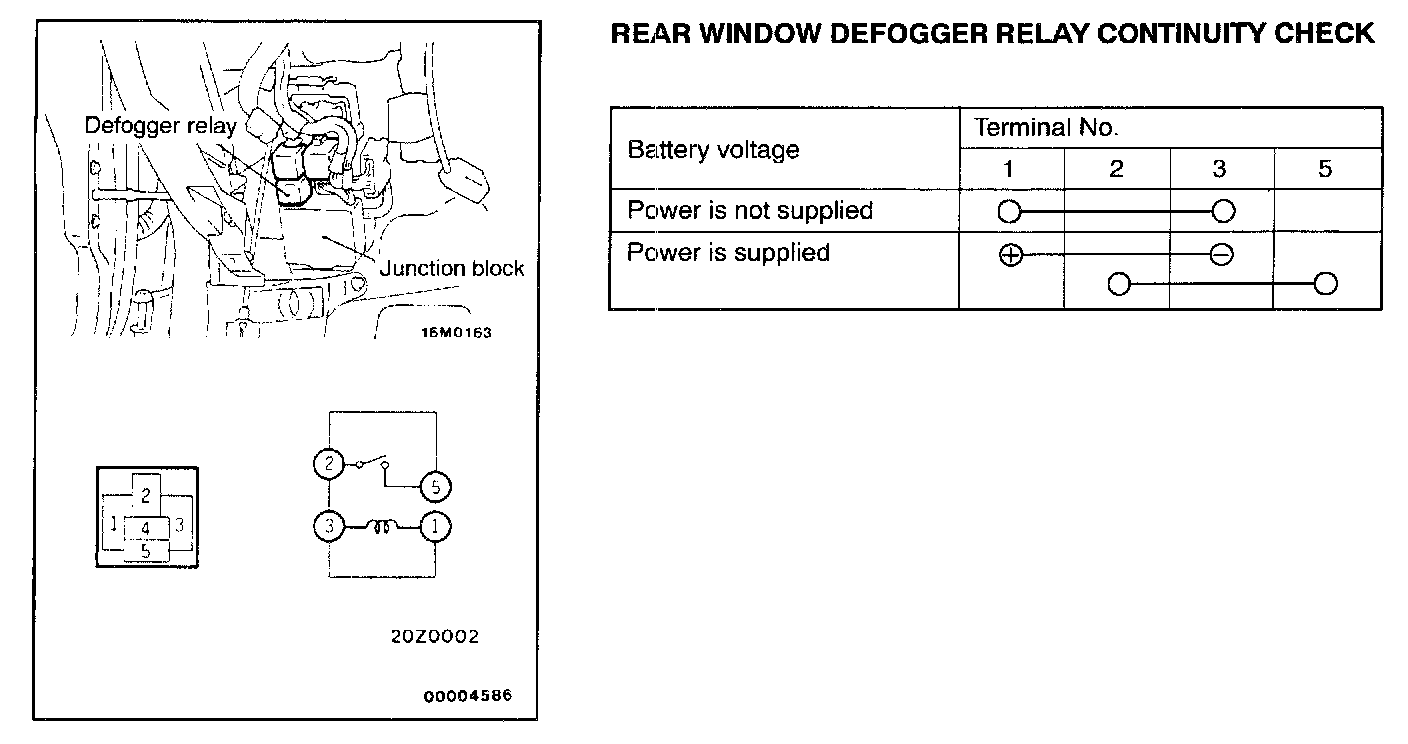 Defogger relay

Junction block

16M0163

2
1 4 3
5

2
5
3
1

20Z0002

00004586

REAR WINDOW DEFOGGER RELAY CONTINUITY CHECK

| Battery voltage | Terminal No. | | | |
|---|---|---|---|---|
| | 1 | 2 | 3 | 5 |
| Power is not supplied | ○ | | ○ | |
| Power is supplied | ⊕ | | ⊖ | |
| | | ○ | | ○ |