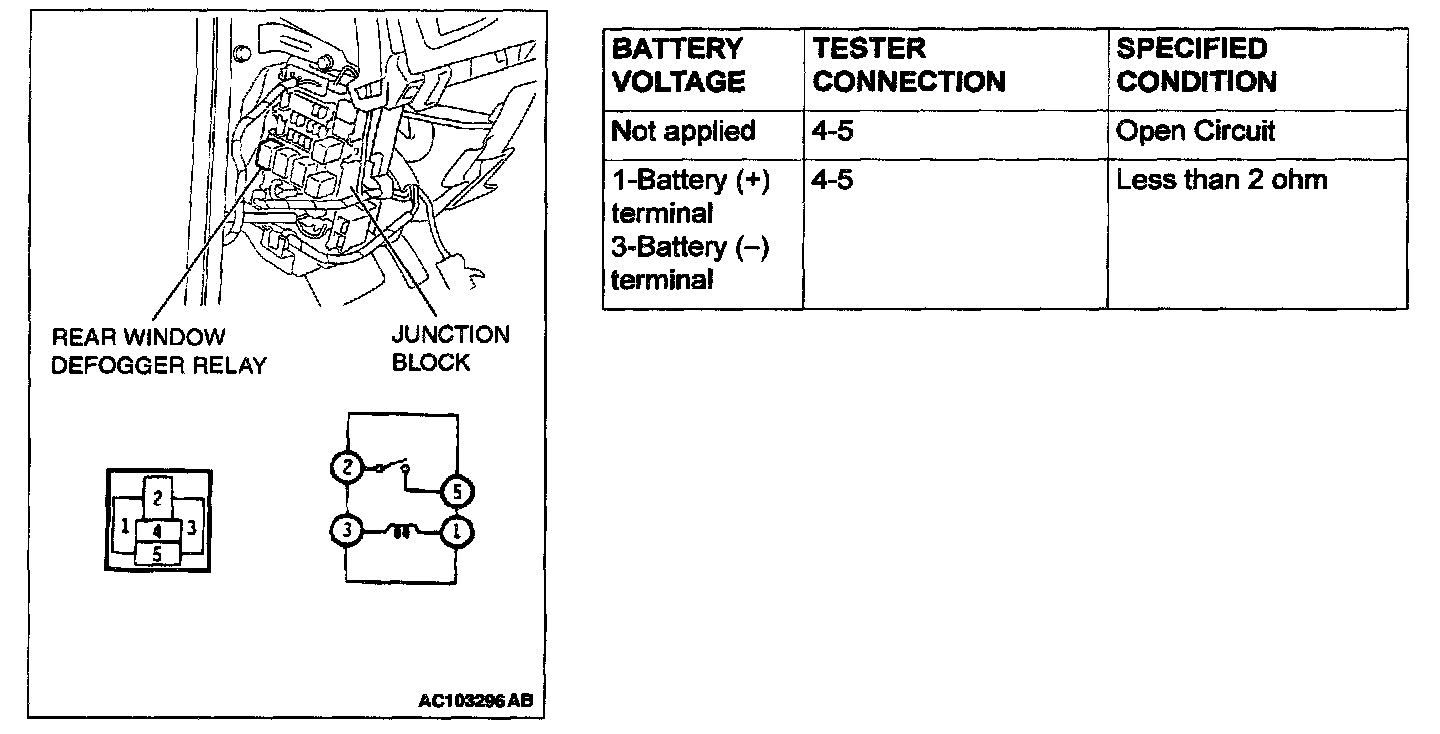 REAR WINDOW DEFOGGER RELAY

JUNCTION BLOCK

2
1
4
3
5

2
5
3
1

AC103296 AB

| BATTERY VOLTAGE | TESTER CONNECTION | SPECIFIED CONDITION |
|---|---|---|
| Not applied | 4-5 | Open Circuit |
| 1-Battery (+) terminal 3-Battery (–) terminal | 4-5 | Less than 2 ohm |