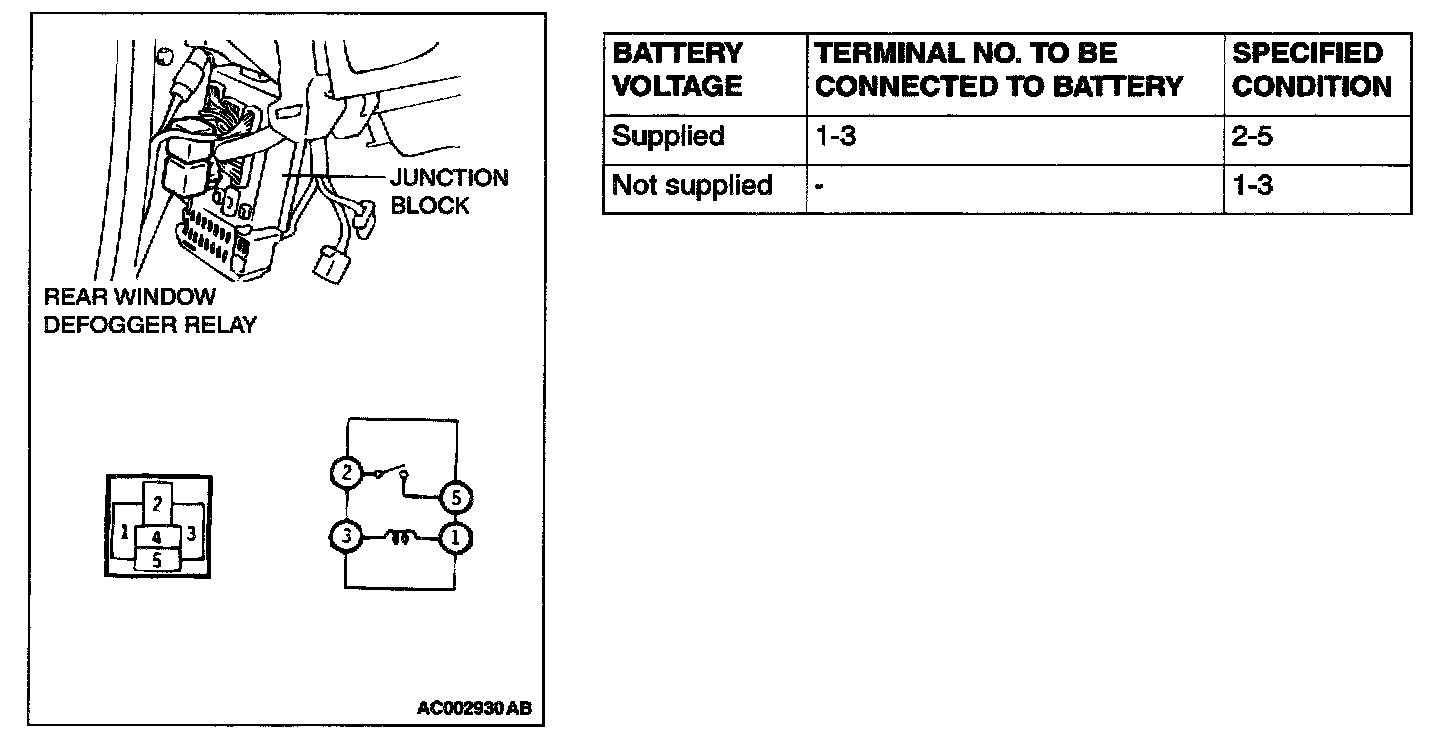 JUNCTION BLOCK

REAR WINDOW DEFOGGER RELAY

2
1
4
3
5

2
5
3
1

AC002930 AB

| BATTERY VOLTAGE | TERMINAL NO. TO BE CONNECTED TO BATTERY | SPECIFIED CONDITION |
|---|---|---|
| Supplied | 1-3 | 2-5 |
| Not supplied | - | 1-3 |