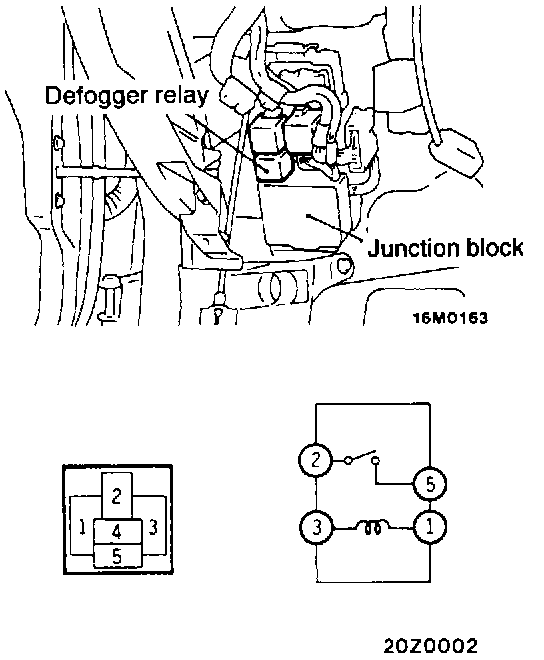 Defogger relay

Junction block

16M0163

2
1
4
3
5

2
5
3
1

20Z0002