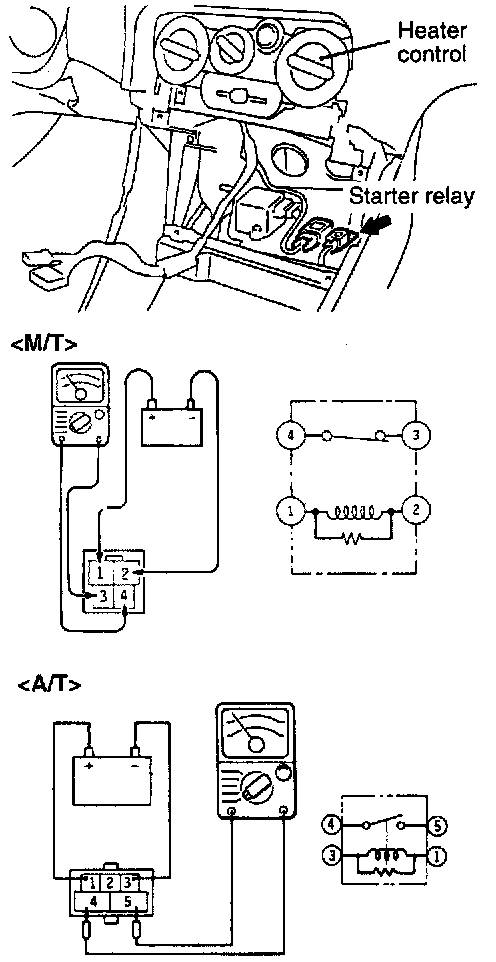 Heater control

Starter relay

<M/T>

+ −

1 2
3 4

4 3
1 2

<A/T>

+ −

1 2 3
4 5

4 5
3 1