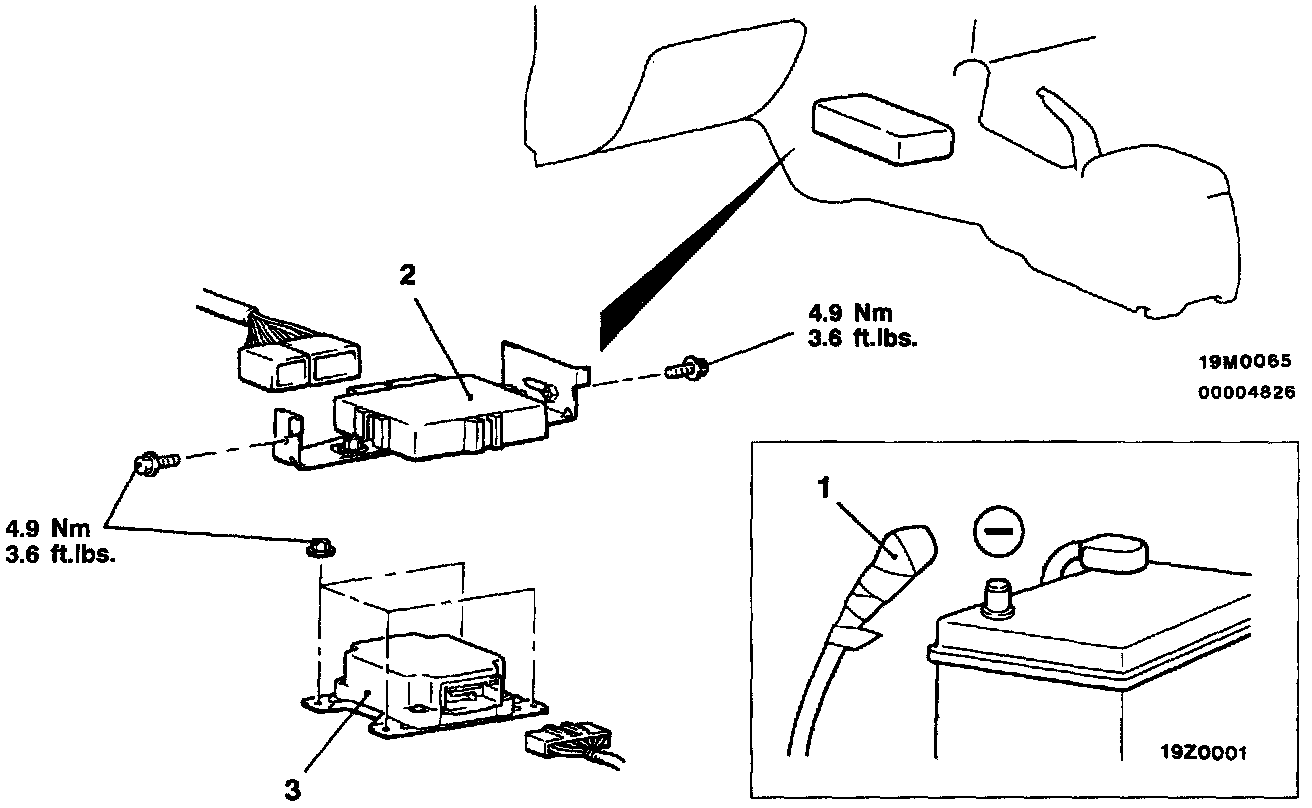 2

4.9 Nm
3.6 ft.lbs.

19M0065
00004826

4.9 Nm
3.6 ft.lbs.

1

3

19Z0001