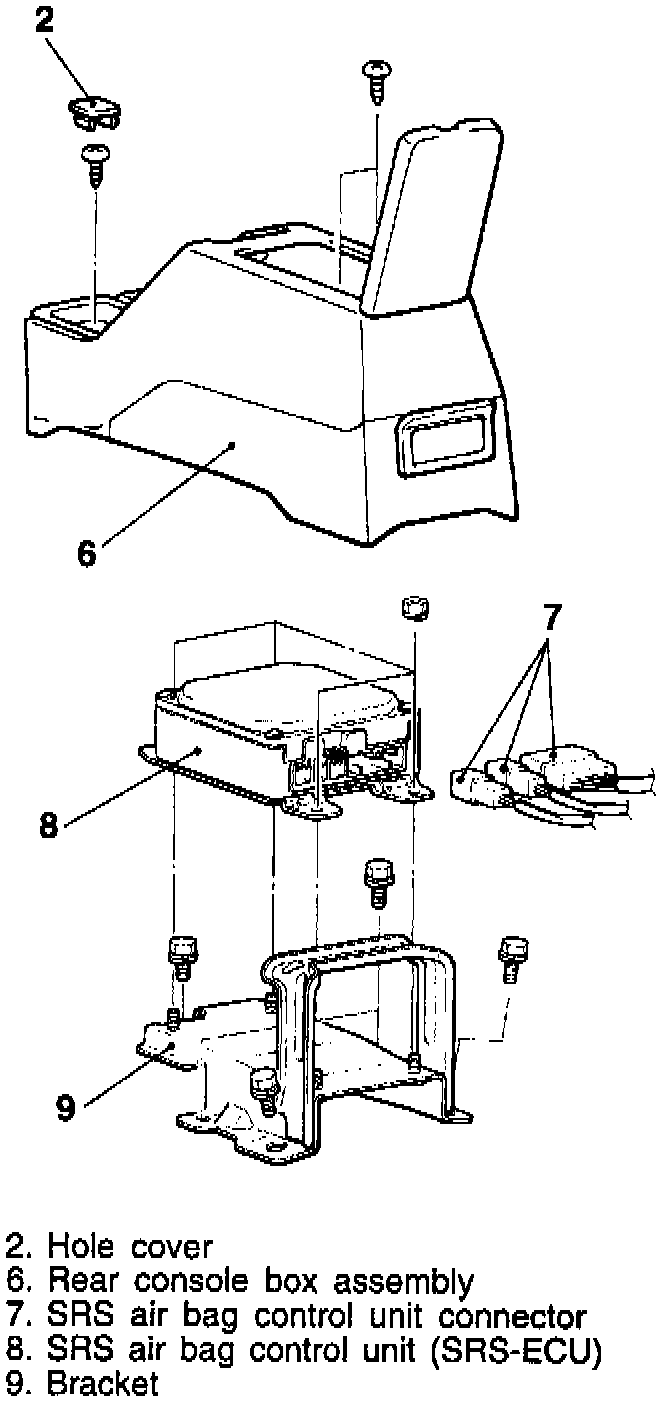 2

6

7

8

9

2. Hole cover
6. Rear console box assembly
7. SRS air bag control unit connector
8. SRS air bag control unit (SRS-ECU)
9. Bracket