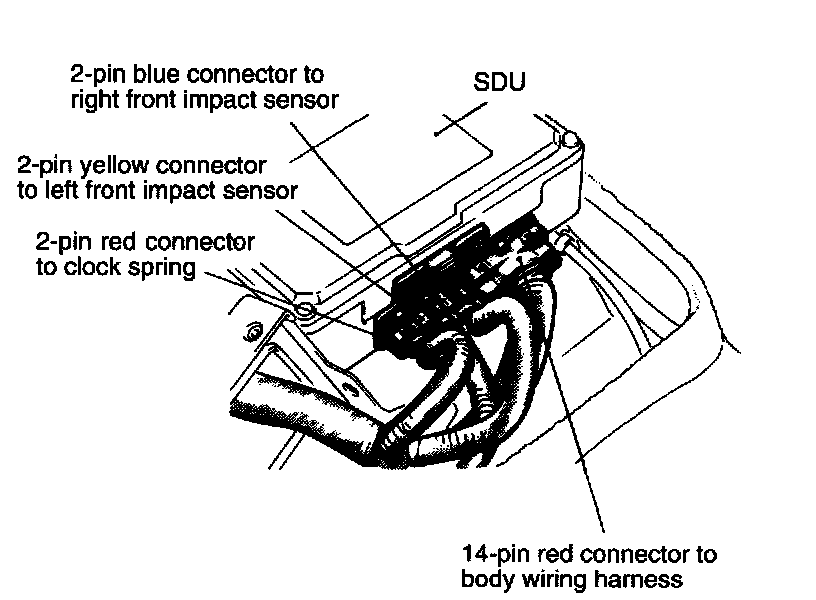 2-pin blue connector to right front impact sensor

SDU

2-pin yellow connector to left front impact sensor

2-pin red connector to clock spring

14-pin red connector to body wiring harness