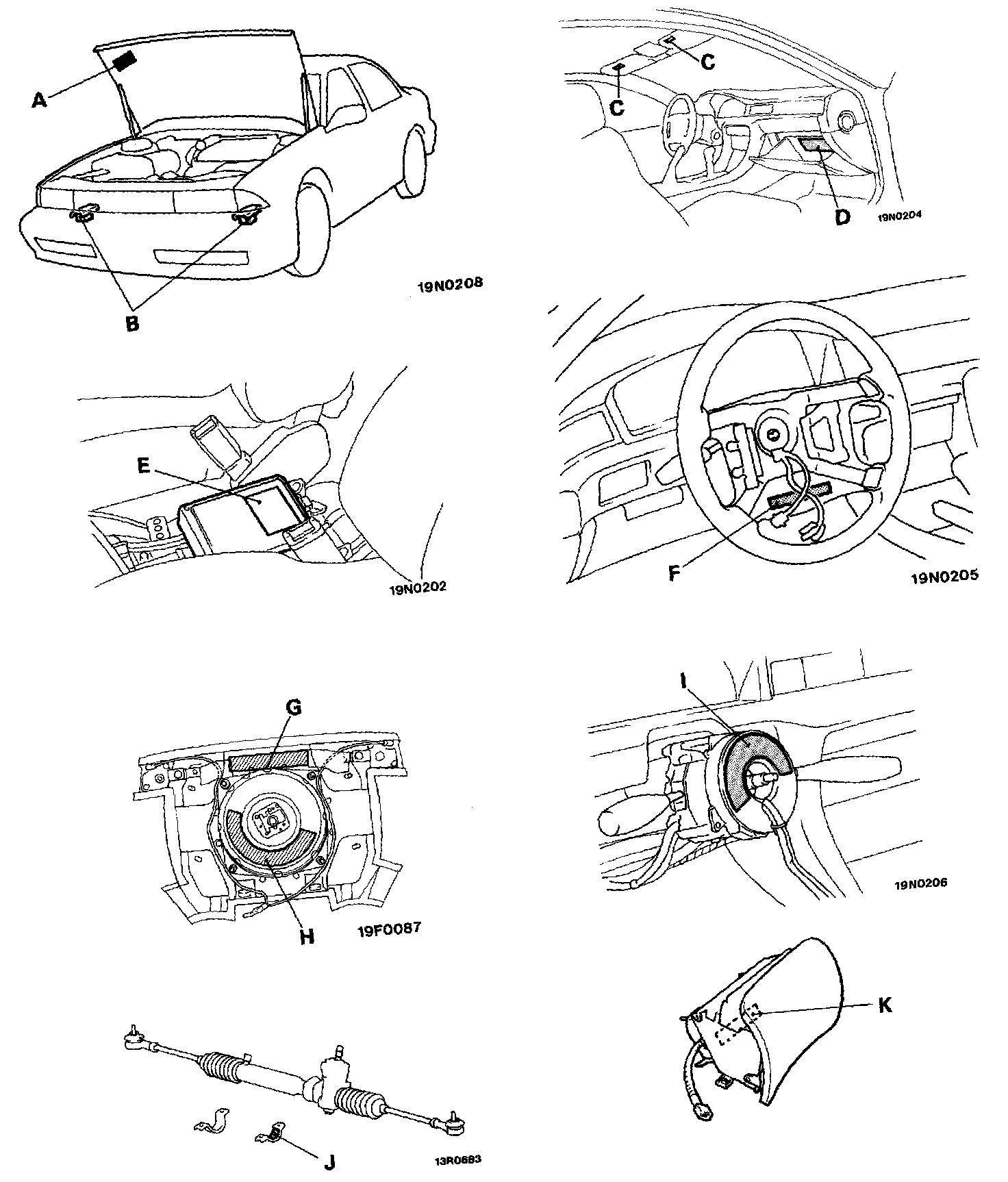 A

B

19N0208

C

C

D

19N0204

E

19N0202

F

19N0205

G

H

19F0087

I

19N0206

J

13R0683

K