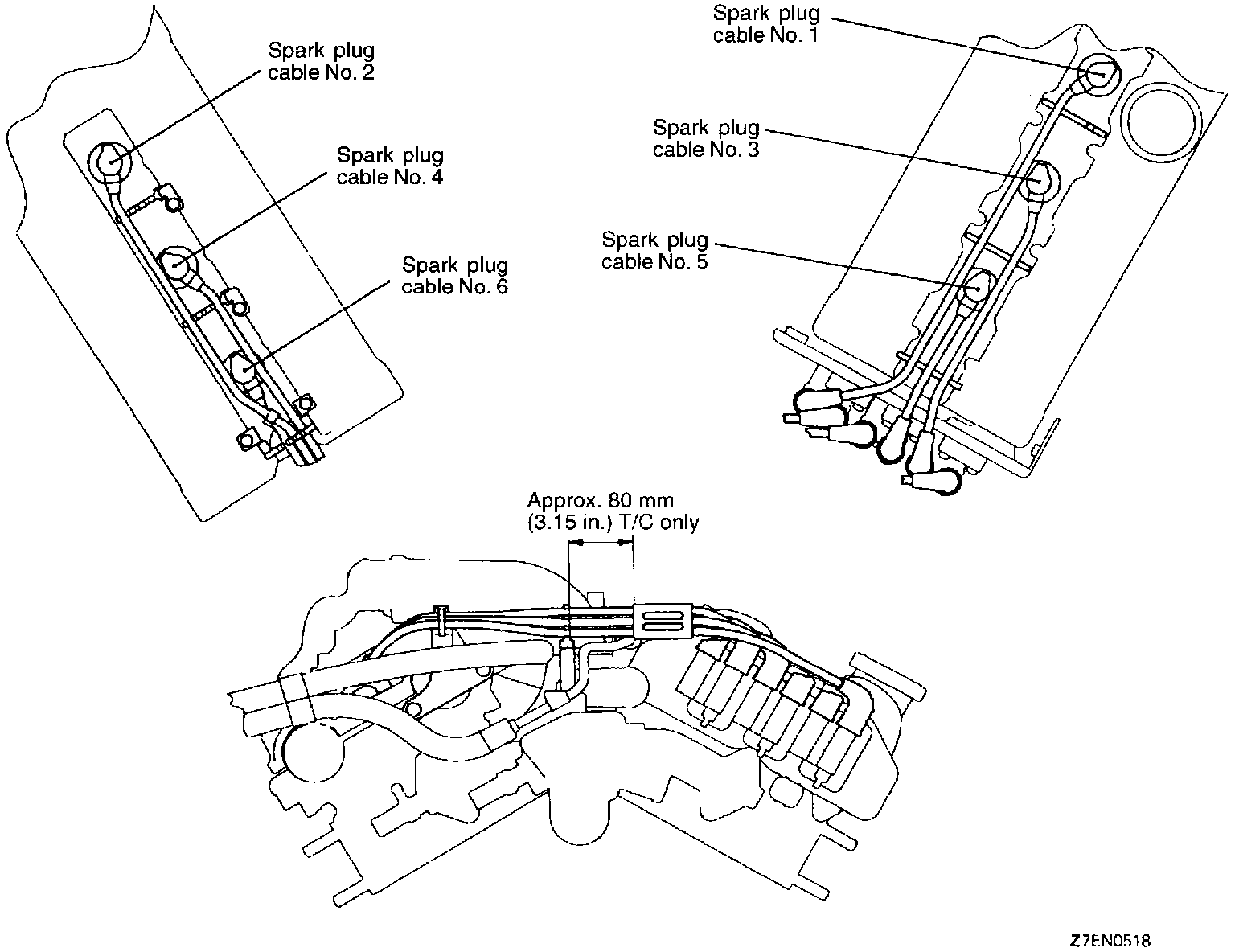 Spark plug cable No. 2

Spark plug cable No. 4

Spark plug cable No. 6

Spark plug cable No. 1

Spark plug cable No. 3

Spark plug cable No. 5

Approx. 80 mm (3.15 in.) T/C only

Z7EN0518