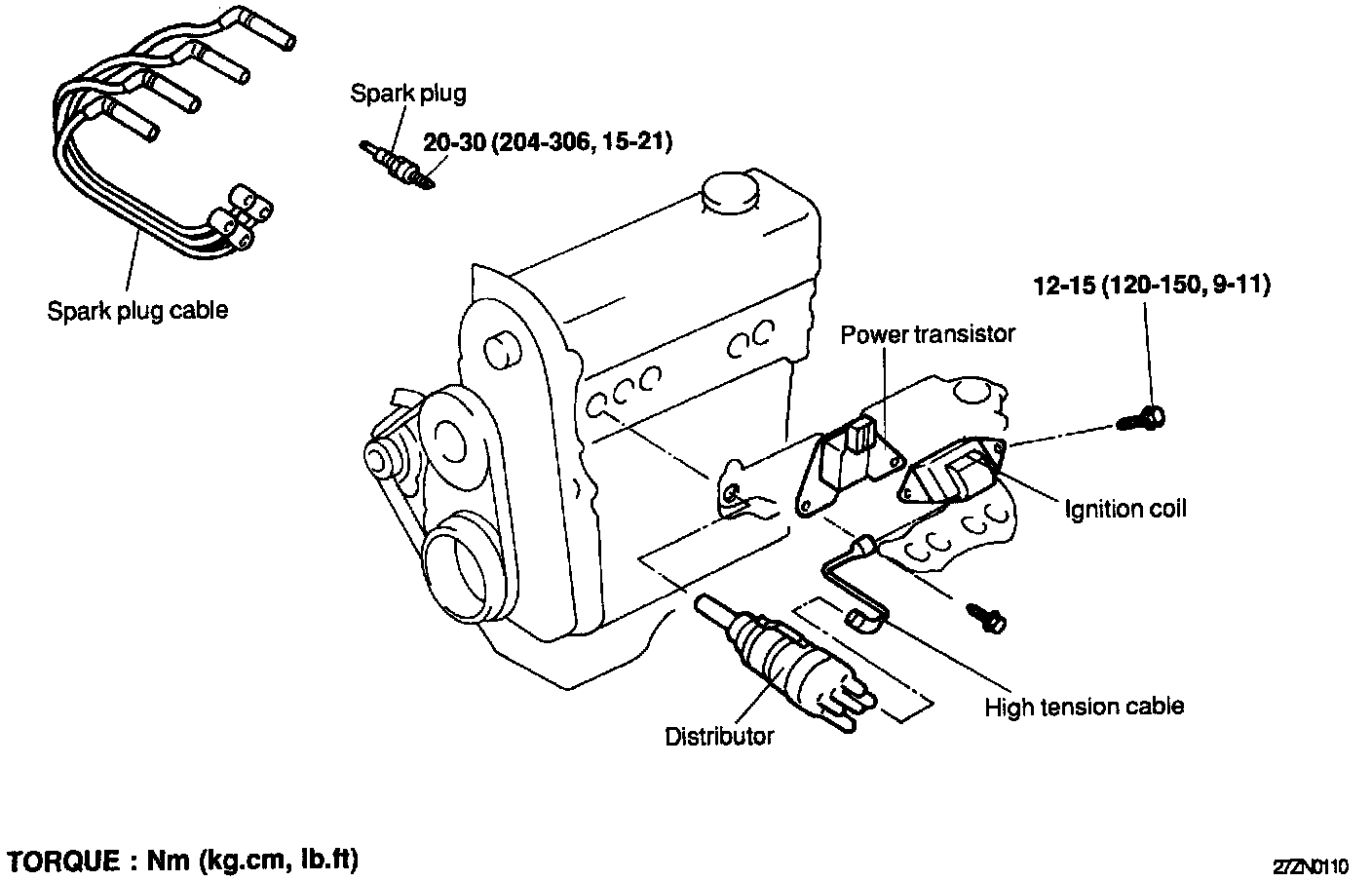 Spark plug

20-30 (204-306, 15-21)

Spark plug cable

12-15 (120-150, 9-11)

Power transistor

Ignition coil

High tension cable

Distributor

TORQUE : Nm (kg.cm, lb.ft)

27ZN0110