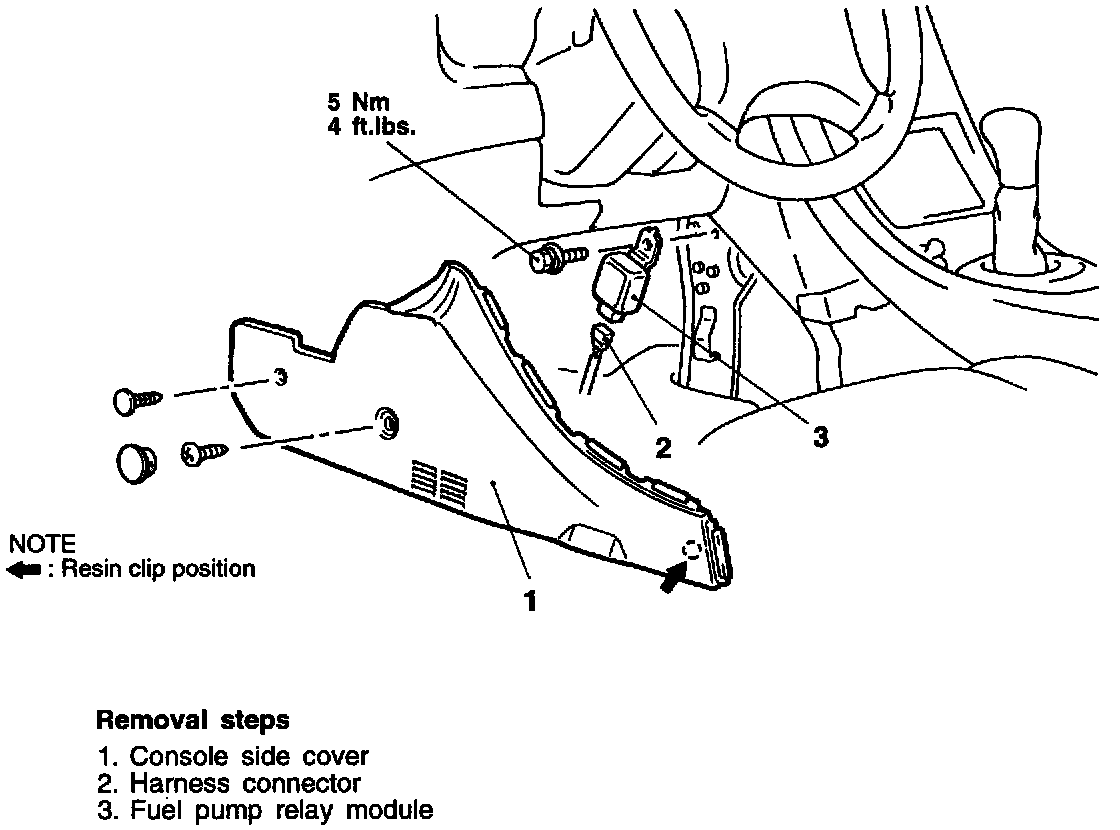 5 Nm
4 ft.lbs.

2

3

1

NOTE
: Resin clip position

Removal steps
1. Console side cover
2. Harness connector
3. Fuel pump relay module