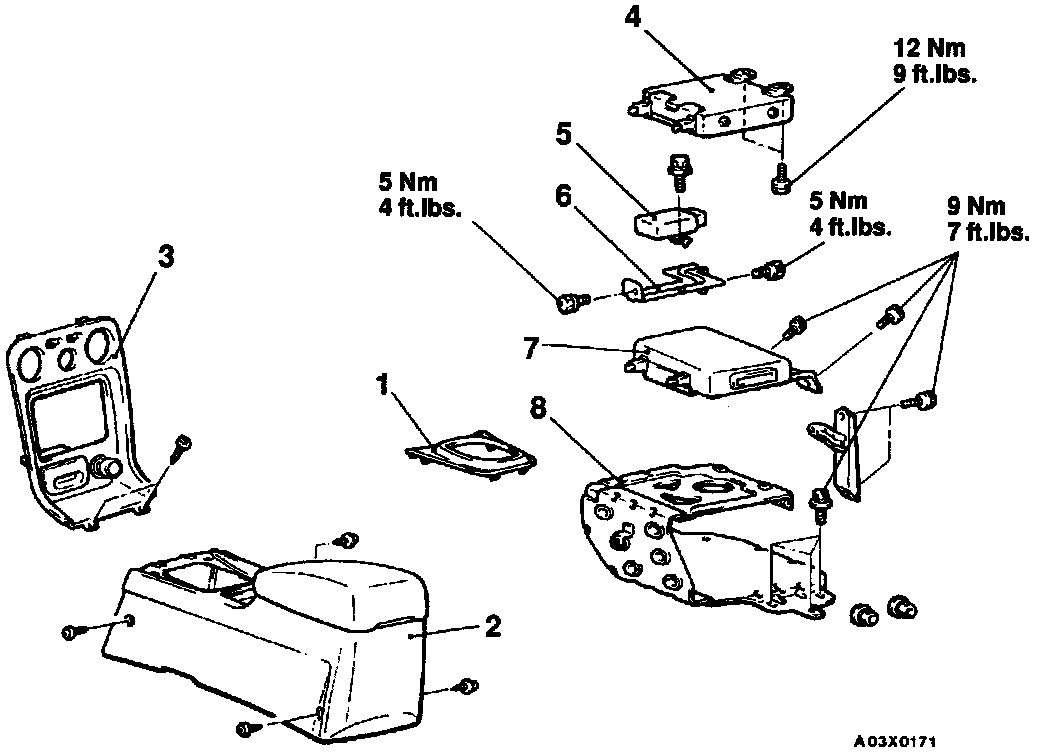 4

12 Nm
9 ft.lbs.

5

5 Nm
4 ft.lbs.

6

5 Nm
4 ft.lbs.

9 Nm
7 ft.lbs.

3

7

1

8

2

A03X0171