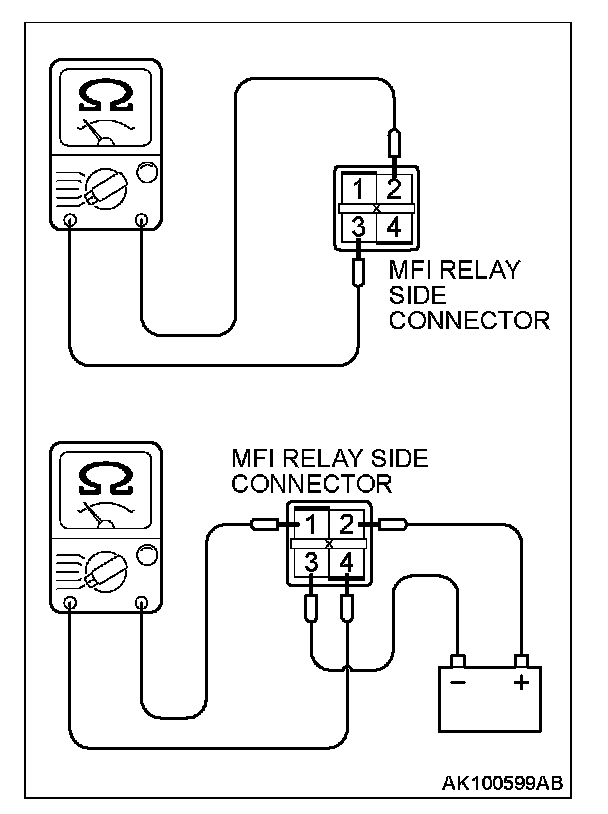 Ω

1 2
3 4

MFI RELAY SIDE CONNECTOR

Ω

MFI RELAY SIDE CONNECTOR

1 2
3 4

−
+

AK100599AB