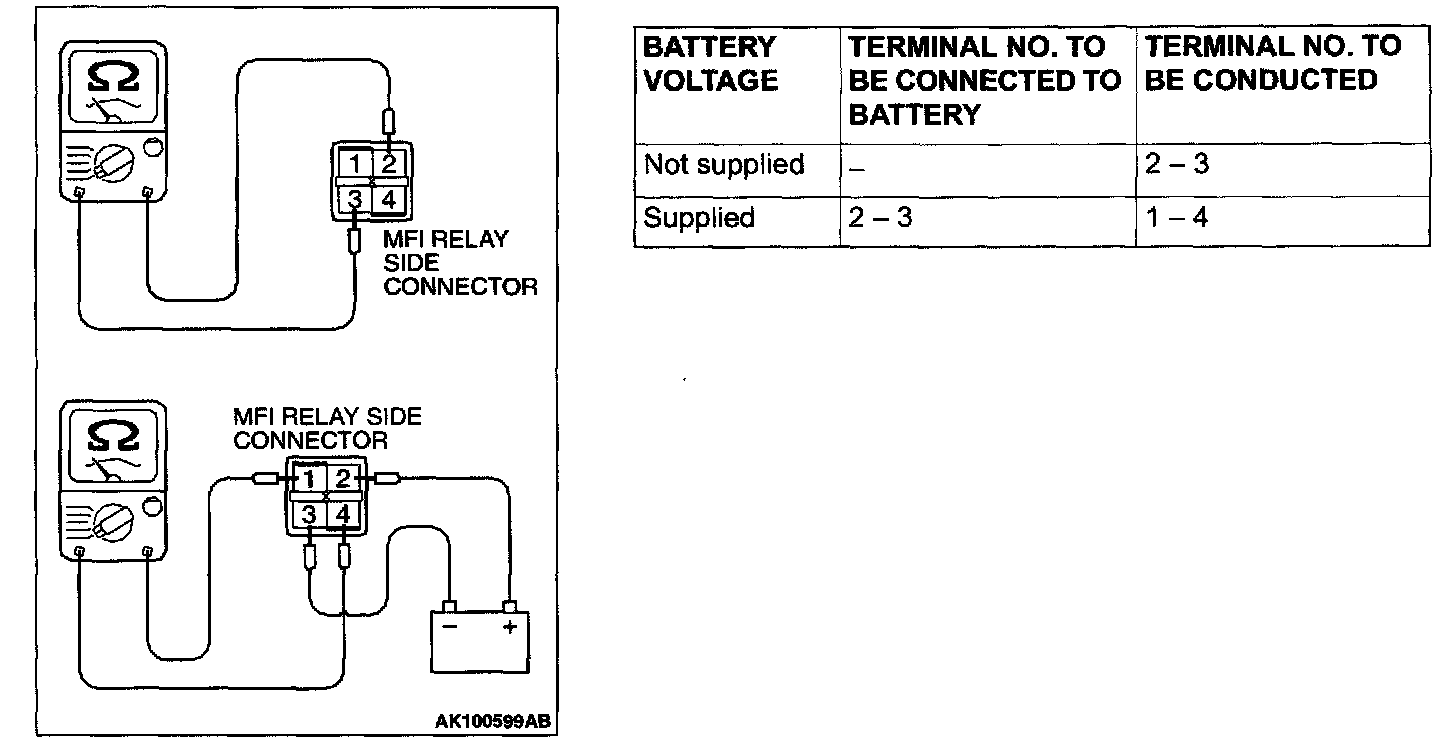 Ω

1 2
3 4

MFI RELAY SIDE CONNECTOR

Ω

MFI RELAY SIDE CONNECTOR

1 2
3 4

− +

AK100599AB

| BATTERY VOLTAGE | TERMINAL NO. TO BE CONNECTED TO BATTERY | TERMINAL NO. TO BE CONDUCTED |
|---|---|---|
| Not supplied | – | 2 – 3 |
| Supplied | 2 – 3 | 1 – 4 |