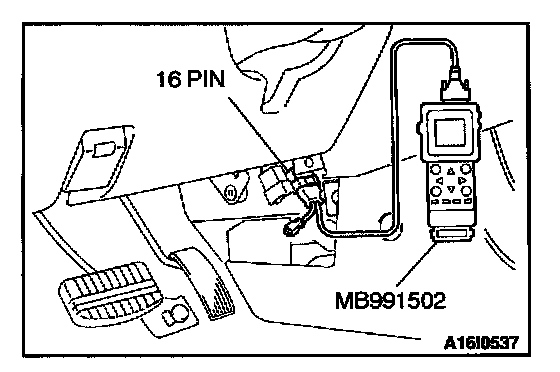 16 PIN

MB991502

A16I0537