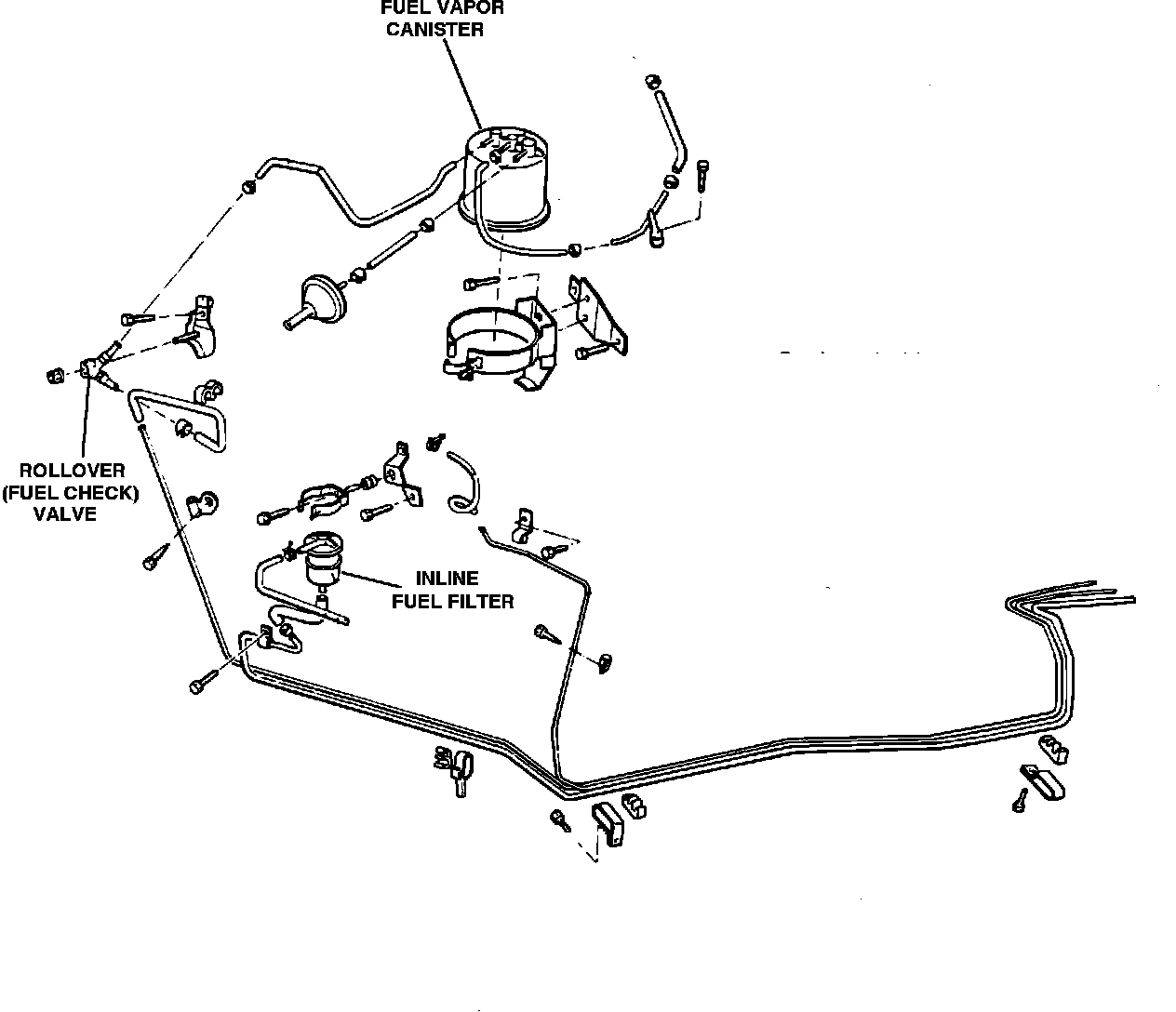 FUEL VAPOR
CANISTER

ROLLOVER
(FUEL CHECK)
VALVE

INLINE
FUEL FILTER