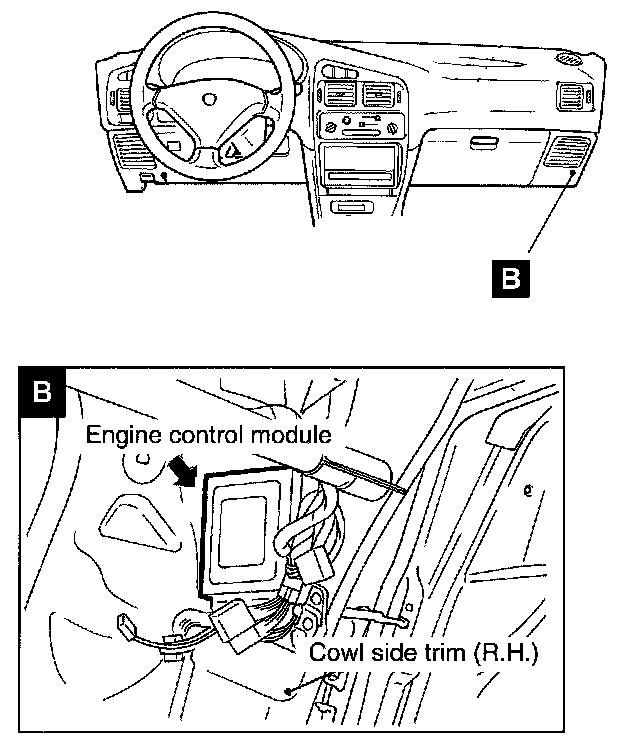 B

B

Engine control module

Cowl side trim (R.H.)