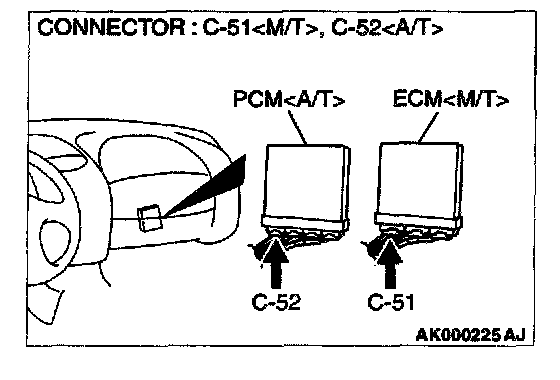 CONNECTOR : C-51<M/T>, C-52<A/T>

PCM<A/T>

ECM<M/T>

C-52

C-51

AK000225 AJ