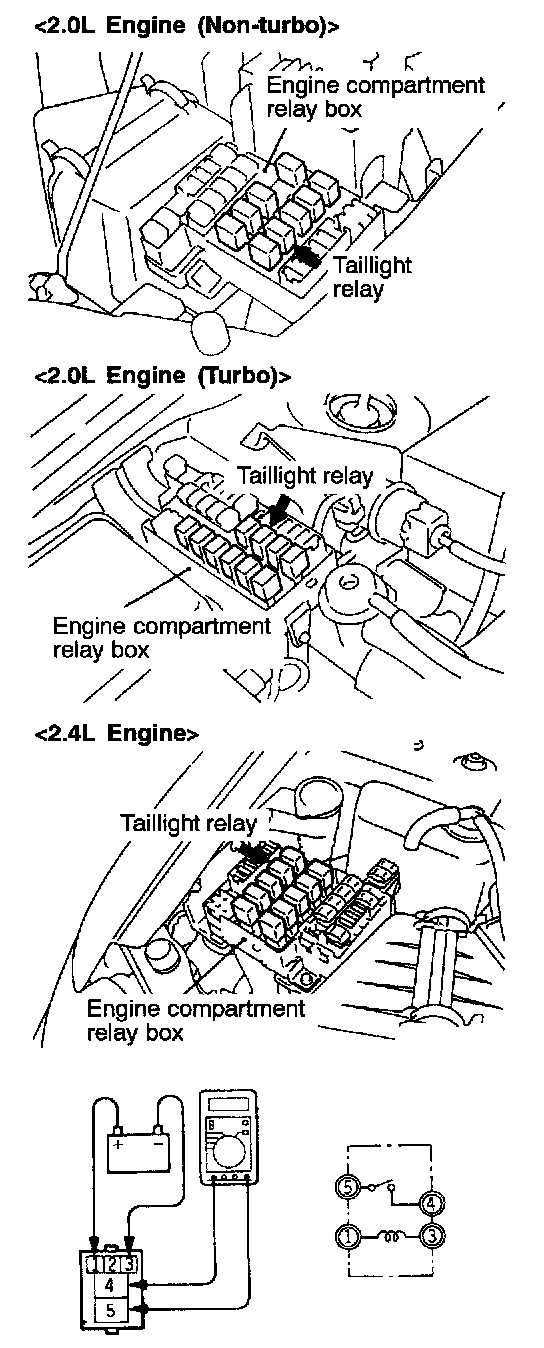 <2.0L Engine (Non-turbo)>

Engine compartment relay box

Taillight relay

<2.0L Engine (Turbo)>

Taillight relay

Engine compartment relay box

<2.4L Engine>

Taillight relay

Engine compartment relay box

+ −

1 2 3

4

5

5

4

1

3