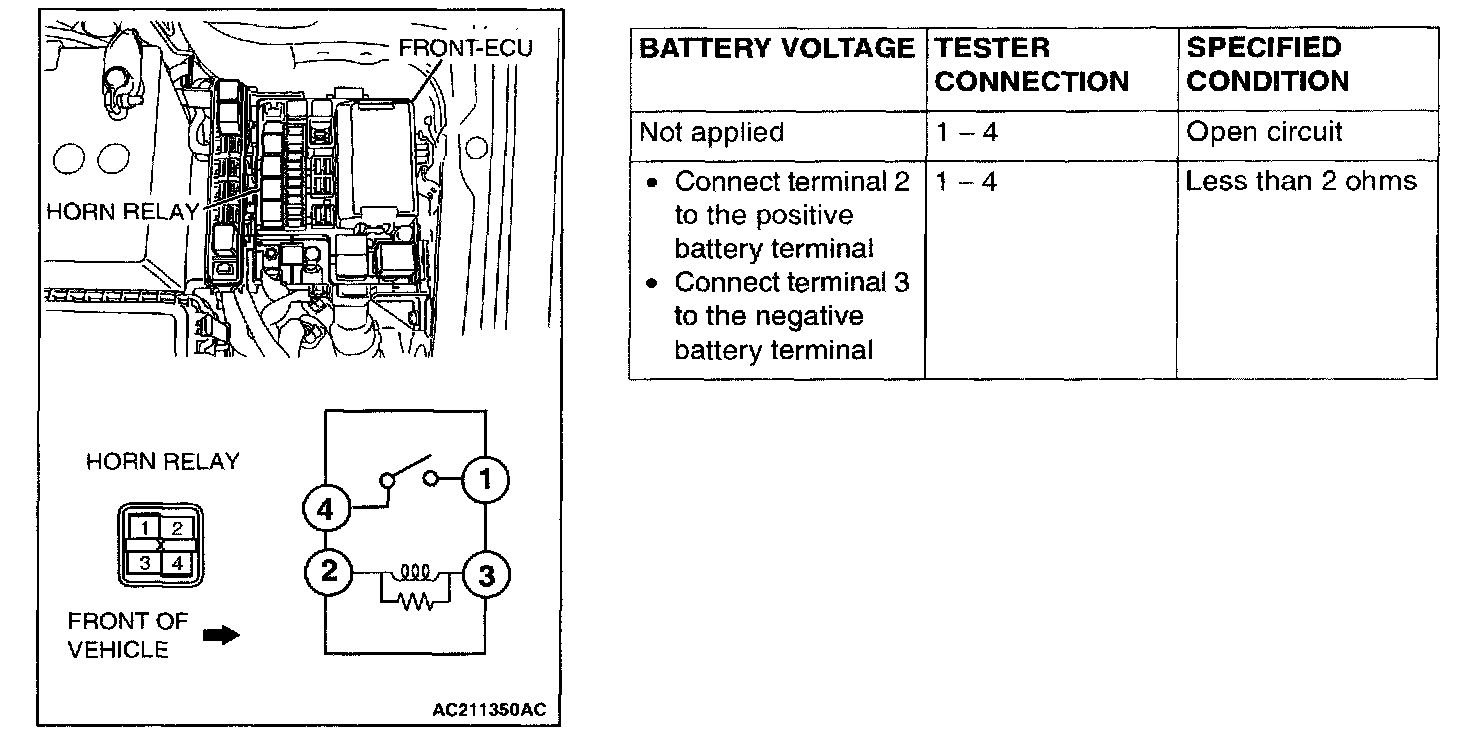 FRONT-ECU

HORN RELAY

HORN RELAY

1 2
3 4

FRONT OF VEHICLE

4
1
2
3

AC211350AC

| BATTERY VOLTAGE | TESTER CONNECTION | SPECIFIED CONDITION |
|---|---|---|
| Not applied | 1 – 4 | Open circuit |
| • Connect terminal 2 to the positive battery terminal • Connect terminal 3 to the negative battery terminal | 1 – 4 | Less than 2 ohms |