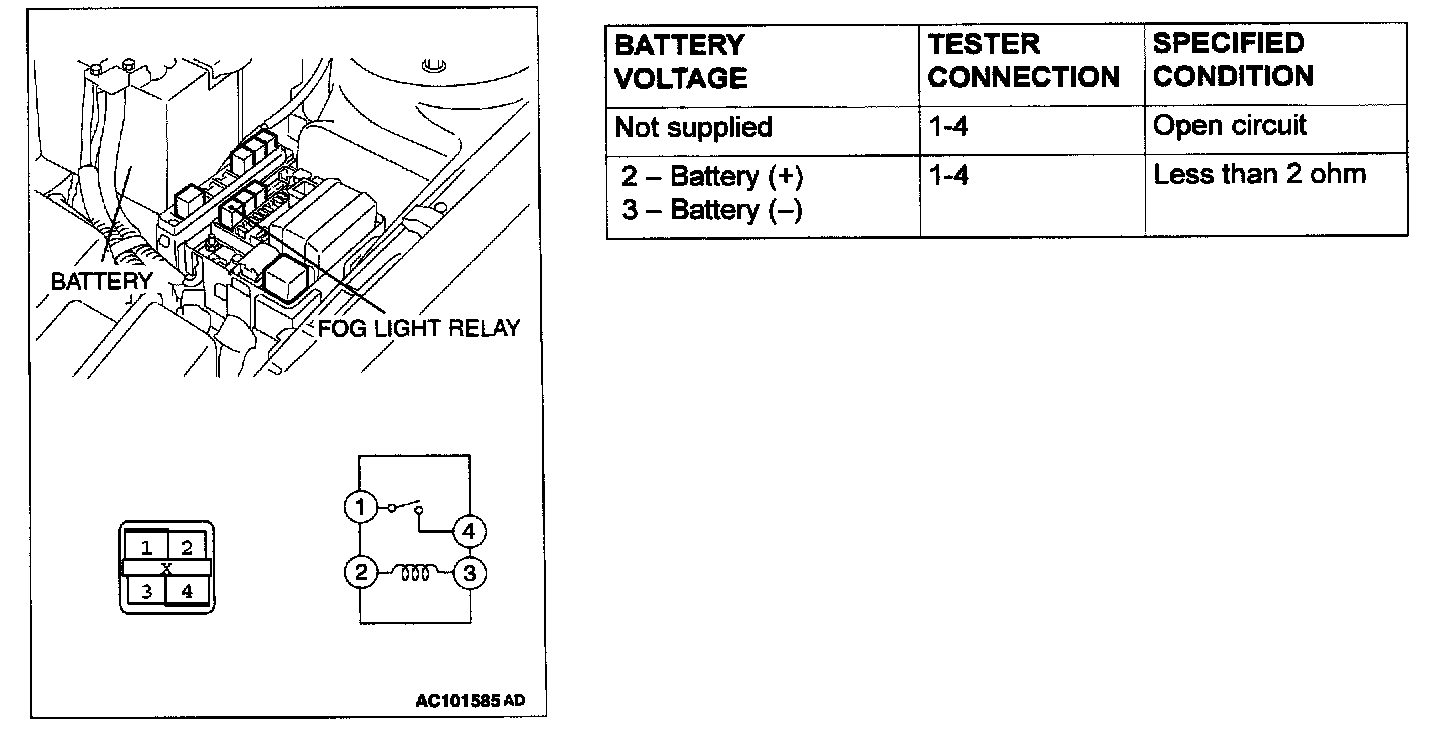 BATTERY

FOG LIGHT RELAY

1 2
X
3 4

1
4
2
3

AC101585 AD

| BATTERY VOLTAGE | TESTER CONNECTION | SPECIFIED CONDITION |
|---|---|---|
| Not supplied | 1-4 | Open circuit |
| 2 – Battery (+) 3 – Battery (–) | 1-4 | Less than 2 ohm |