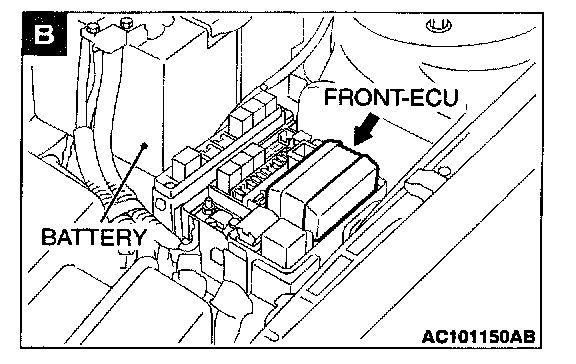 B

FRONT-ECU

BATTERY

AC101150AB