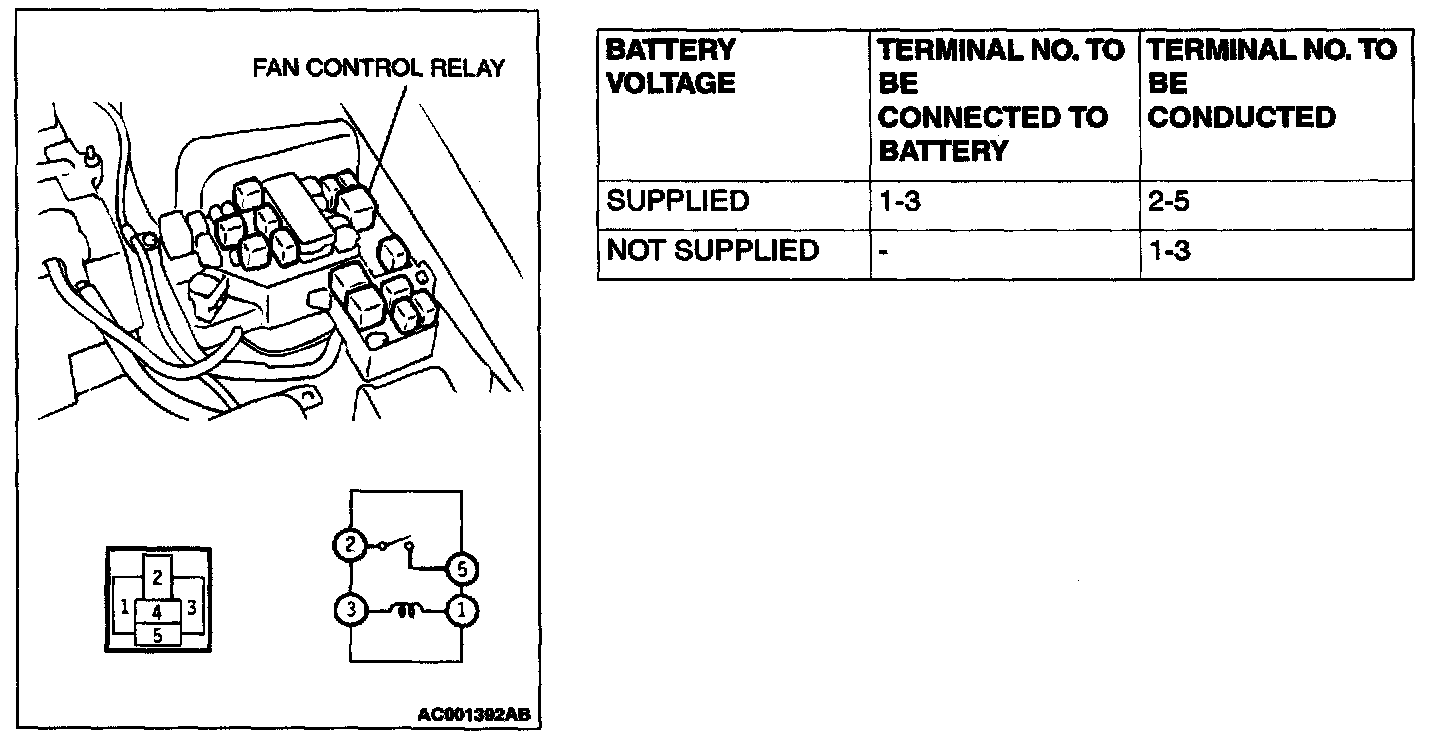 FAN CONTROL RELAY

2
1 4 3
5

2
5
3 1

AC001392AB

| BATTERY VOLTAGE | TERMINAL NO. TO BE CONNECTED TO BATTERY | TERMINAL NO. TO BE CONDUCTED |
|---|---|---|
| SUPPLIED | 1-3 | 2-5 |
| NOT SUPPLIED | - | 1-3 |