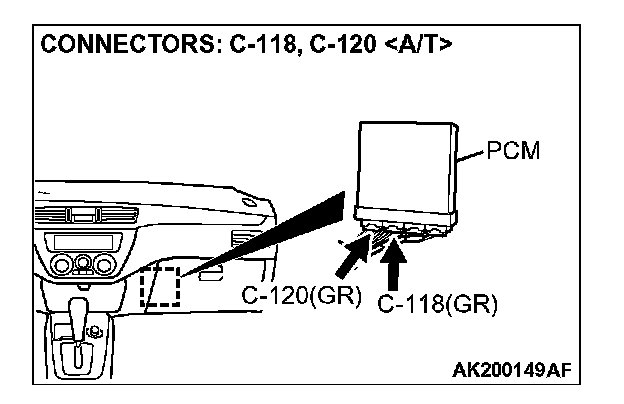 CONNECTORS: C-118, C-120 <A/T>

PCM

C-120(GR)

C-118(GR)

AK200149AF